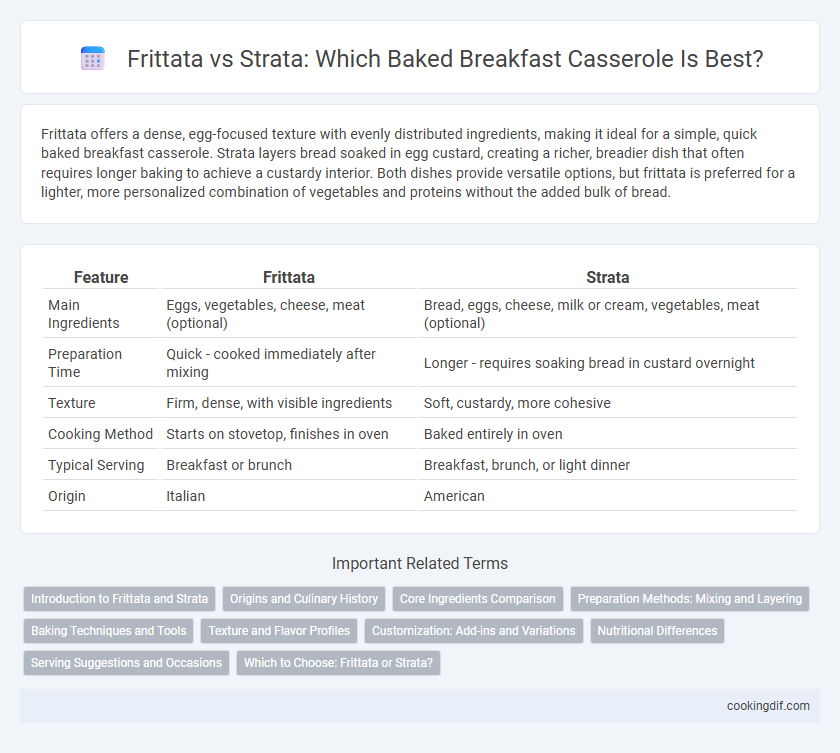 Frittata vs Strata: Which Baked Breakfast Casserole Is Best?

Frittata offers a dense, egg-focused texture with evenly distributed ingredients, making it ideal for a simple, quick baked breakfast casserole. Strata layers bread soaked in egg custard, creating a richer, breadier dish that often requires longer baking to achieve a custardy interior. Both dishes provide versatile options, but frittata is preferred for a lighter, more personalized combination of vegetables and proteins without the added bulk of bread.

| Feature | Frittata | Strata |
|---|---|---|
| Main Ingredients | Eggs, vegetables, cheese, meat (optional) | Bread, eggs, cheese, milk or cream, vegetables, meat (optional) |
| Preparation Time | Quick - cooked immediately after mixing | Longer - requires soaking bread in custard overnight |
| Texture | Firm, dense, with visible ingredients | Soft, custardy, more cohesive |
| Cooking Method | Starts on stovetop, finishes in oven | Baked entirely in oven |
| Typical Serving | Breakfast or brunch | Breakfast, brunch, or light dinner |
| Origin | Italian | American |

Important Related Terms

Introduction to Frittata and Strata
Origins and Culinary History
Core Ingredients Comparison
Preparation Methods: Mixing and Layering
Baking Techniques and Tools
Texture and Flavor Profiles
Customization: Add-ins and Variations
Nutritional Differences
Serving Suggestions and Occasions
Which to Choose: Frittata or Strata?

cookingdif.com