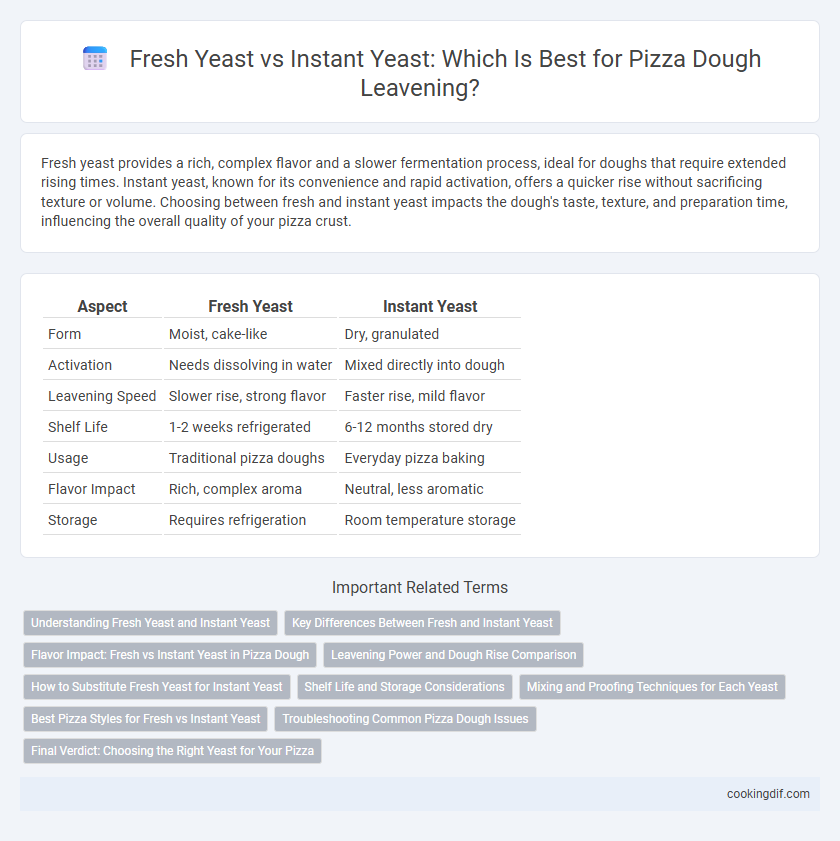 Fresh Yeast vs Instant Yeast: Which Is Best for Pizza Dough Leavening?

Fresh yeast provides a rich, complex flavor and a slower fermentation process, ideal for doughs that require extended rising times. Instant yeast, known for its convenience and rapid activation, offers a quicker rise without sacrificing texture or volume. Choosing between fresh and instant yeast impacts the dough's taste, texture, and preparation time, influencing the overall quality of your pizza crust.

| Aspect | Fresh Yeast | Instant Yeast |
|---|---|---|
| Form | Moist, cake-like | Dry, granulated |
| Activation | Needs dissolving in water | Mixed directly into dough |
| Leavening Speed | Slower rise, strong flavor | Faster rise, mild flavor |
| Shelf Life | 1-2 weeks refrigerated | 6-12 months stored dry |
| Usage | Traditional pizza doughs | Everyday pizza baking |
| Flavor Impact | Rich, complex aroma | Neutral, less aromatic |
| Storage | Requires refrigeration | Room temperature storage |

Important Related Terms

Understanding Fresh Yeast and Instant Yeast
Key Differences Between Fresh and Instant Yeast
Flavor Impact: Fresh vs Instant Yeast in Pizza Dough
Leavening Power and Dough Rise Comparison
How to Substitute Fresh Yeast for Instant Yeast
Shelf Life and Storage Considerations
Mixing and Proofing Techniques for Each Yeast
Best Pizza Styles for Fresh vs Instant Yeast
Troubleshooting Common Pizza Dough Issues
Final Verdict: Choosing the Right Yeast for Your Pizza

cookingdif.com