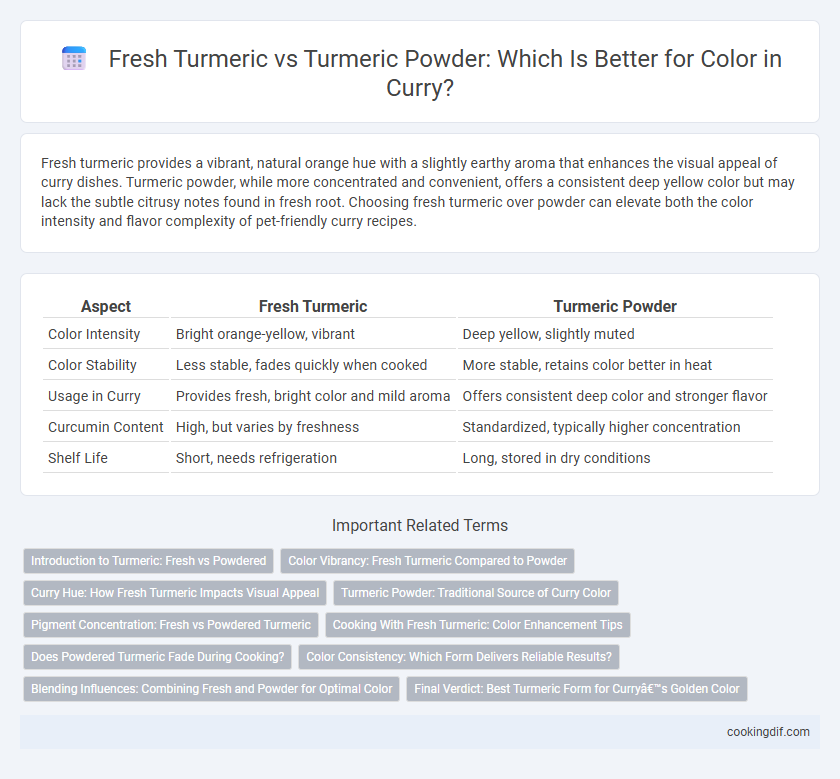 Fresh Turmeric vs Turmeric Powder: Which Is Better for Color in Curry?

Fresh turmeric provides a vibrant, natural orange hue with a slightly earthy aroma that enhances the visual appeal of curry dishes. Turmeric powder, while more concentrated and convenient, offers a consistent deep yellow color but may lack the subtle citrusy notes found in fresh root. Choosing fresh turmeric over powder can elevate both the color intensity and flavor complexity of pet-friendly curry recipes.

| Aspect | Fresh Turmeric | Turmeric Powder |
|---|---|---|
| Color Intensity | Bright orange-yellow, vibrant | Deep yellow, slightly muted |
| Color Stability | Less stable, fades quickly when cooked | More stable, retains color better in heat |
| Usage in Curry | Provides fresh, bright color and mild aroma | Offers consistent deep color and stronger flavor |
| Curcumin Content | High, but varies by freshness | Standardized, typically higher concentration |
| Shelf Life | Short, needs refrigeration | Long, stored in dry conditions |

Important Related Terms

Introduction to Turmeric: Fresh vs Powdered
Color Vibrancy: Fresh Turmeric Compared to Powder
Curry Hue: How Fresh Turmeric Impacts Visual Appeal
Turmeric Powder: Traditional Source of Curry Color
Pigment Concentration: Fresh vs Powdered Turmeric
Cooking With Fresh Turmeric: Color Enhancement Tips
Does Powdered Turmeric Fade During Cooking?
Color Consistency: Which Form Delivers Reliable Results?
Blending Influences: Combining Fresh and Powder for Optimal Color
Final Verdict: Best Turmeric Form for Curryâ€™s Golden Color

cookingdif.com