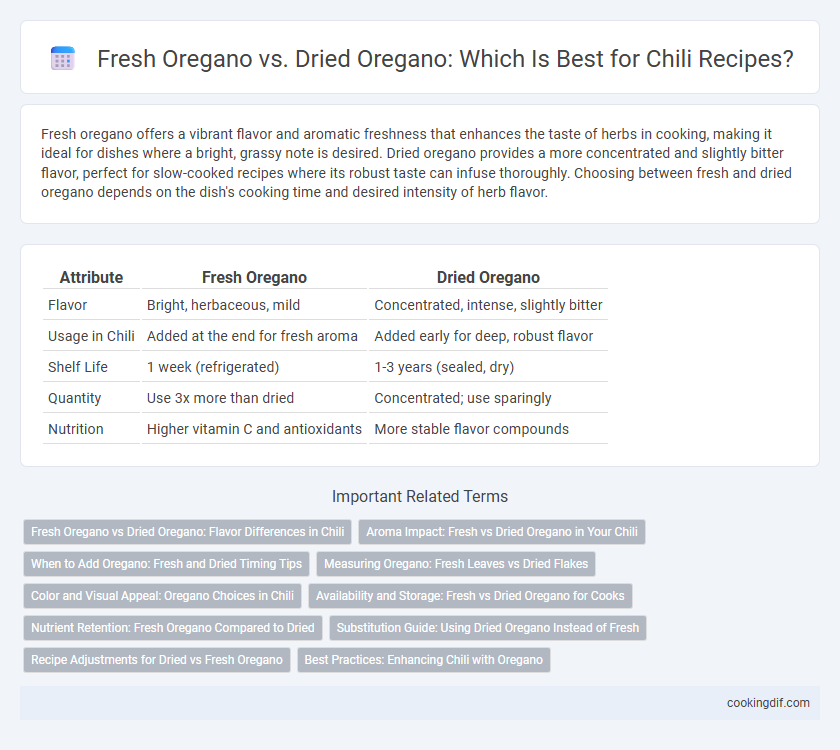 Fresh Oregano vs. Dried Oregano: Which Is Best for Chili Recipes?

Fresh oregano offers a vibrant flavor and aromatic freshness that enhances the taste of herbs in cooking, making it ideal for dishes where a bright, grassy note is desired. Dried oregano provides a more concentrated and slightly bitter flavor, perfect for slow-cooked recipes where its robust taste can infuse thoroughly. Choosing between fresh and dried oregano depends on the dish's cooking time and desired intensity of herb flavor.

| Attribute | Fresh Oregano | Dried Oregano |
|---|---|---|
| Flavor | Bright, herbaceous, mild | Concentrated, intense, slightly bitter |
| Usage in Chili | Added at the end for fresh aroma | Added early for deep, robust flavor |
| Shelf Life | 1 week (refrigerated) | 1-3 years (sealed, dry) |
| Quantity | Use 3x more than dried | Concentrated; use sparingly |
| Nutrition | Higher vitamin C and antioxidants | More stable flavor compounds |

Important Related Terms

Fresh Oregano vs Dried Oregano: Flavor Differences in Chili
Aroma Impact: Fresh vs Dried Oregano in Your Chili
When to Add Oregano: Fresh and Dried Timing Tips
Measuring Oregano: Fresh Leaves vs Dried Flakes
Color and Visual Appeal: Oregano Choices in Chili
Availability and Storage: Fresh vs Dried Oregano for Cooks
Nutrient Retention: Fresh Oregano Compared to Dried
Substitution Guide: Using Dried Oregano Instead of Fresh
Recipe Adjustments for Dried vs Fresh Oregano
Best Practices: Enhancing Chili with Oregano

cookingdif.com