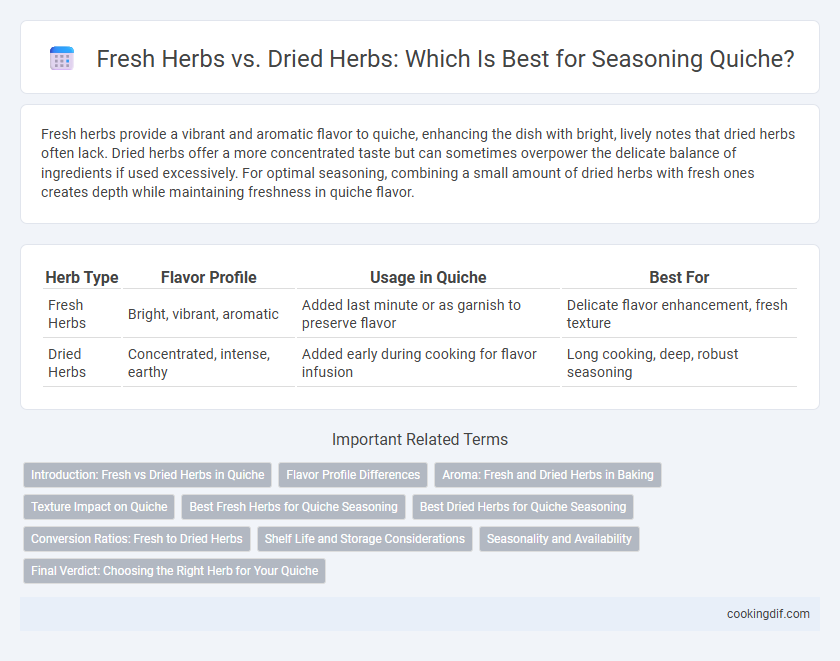 Fresh Herbs vs. Dried Herbs: Which Is Best for Seasoning Quiche?

Fresh herbs provide a vibrant and aromatic flavor to quiche, enhancing the dish with bright, lively notes that dried herbs often lack. Dried herbs offer a more concentrated taste but can sometimes overpower the delicate balance of ingredients if used excessively. For optimal seasoning, combining a small amount of dried herbs with fresh ones creates depth while maintaining freshness in quiche flavor.

| Herb Type | Flavor Profile | Usage in Quiche | Best For |
|---|---|---|---|
| Fresh Herbs | Bright, vibrant, aromatic | Added last minute or as garnish to preserve flavor | Delicate flavor enhancement, fresh texture |
| Dried Herbs | Concentrated, intense, earthy | Added early during cooking for flavor infusion | Long cooking, deep, robust seasoning |

Important Related Terms

Introduction: Fresh vs Dried Herbs in Quiche
Flavor Profile Differences
Aroma: Fresh and Dried Herbs in Baking
Texture Impact on Quiche
Best Fresh Herbs for Quiche Seasoning
Best Dried Herbs for Quiche Seasoning
Conversion Ratios: Fresh to Dried Herbs
Shelf Life and Storage Considerations
Seasonality and Availability
Final Verdict: Choosing the Right Herb for Your Quiche

cookingdif.com