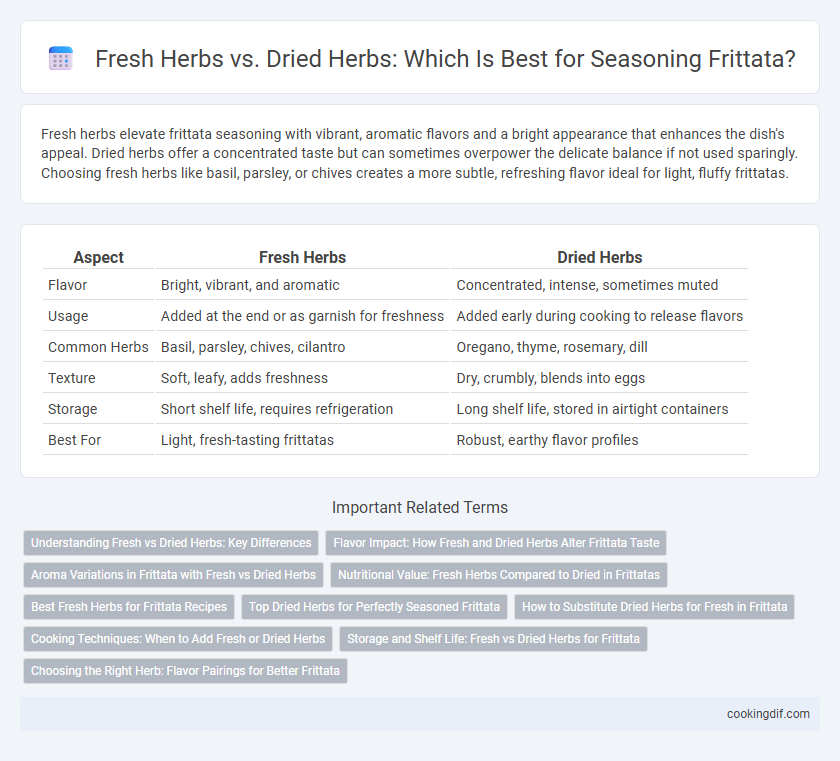 Fresh Herbs vs. Dried Herbs: Which Is Best for Seasoning Frittata?

Fresh herbs elevate frittata seasoning with vibrant, aromatic flavors and a bright appearance that enhances the dish's appeal. Dried herbs offer a concentrated taste but can sometimes overpower the delicate balance if not used sparingly. Choosing fresh herbs like basil, parsley, or chives creates a more subtle, refreshing flavor ideal for light, fluffy frittatas.

| Aspect | Fresh Herbs | Dried Herbs |
|---|---|---|
| Flavor | Bright, vibrant, and aromatic | Concentrated, intense, sometimes muted |
| Usage | Added at the end or as garnish for freshness | Added early during cooking to release flavors |
| Common Herbs | Basil, parsley, chives, cilantro | Oregano, thyme, rosemary, dill |
| Texture | Soft, leafy, adds freshness | Dry, crumbly, blends into eggs |
| Storage | Short shelf life, requires refrigeration | Long shelf life, stored in airtight containers |
| Best For | Light, fresh-tasting frittatas | Robust, earthy flavor profiles |

Important Related Terms

Understanding Fresh vs Dried Herbs: Key Differences
Flavor Impact: How Fresh and Dried Herbs Alter Frittata Taste
Aroma Variations in Frittata with Fresh vs Dried Herbs
Nutritional Value: Fresh Herbs Compared to Dried in Frittatas
Best Fresh Herbs for Frittata Recipes
Top Dried Herbs for Perfectly Seasoned Frittata
How to Substitute Dried Herbs for Fresh in Frittata
Cooking Techniques: When to Add Fresh or Dried Herbs
Storage and Shelf Life: Fresh vs Dried Herbs for Frittata
Choosing the Right Herb: Flavor Pairings for Better Frittata

cookingdif.com