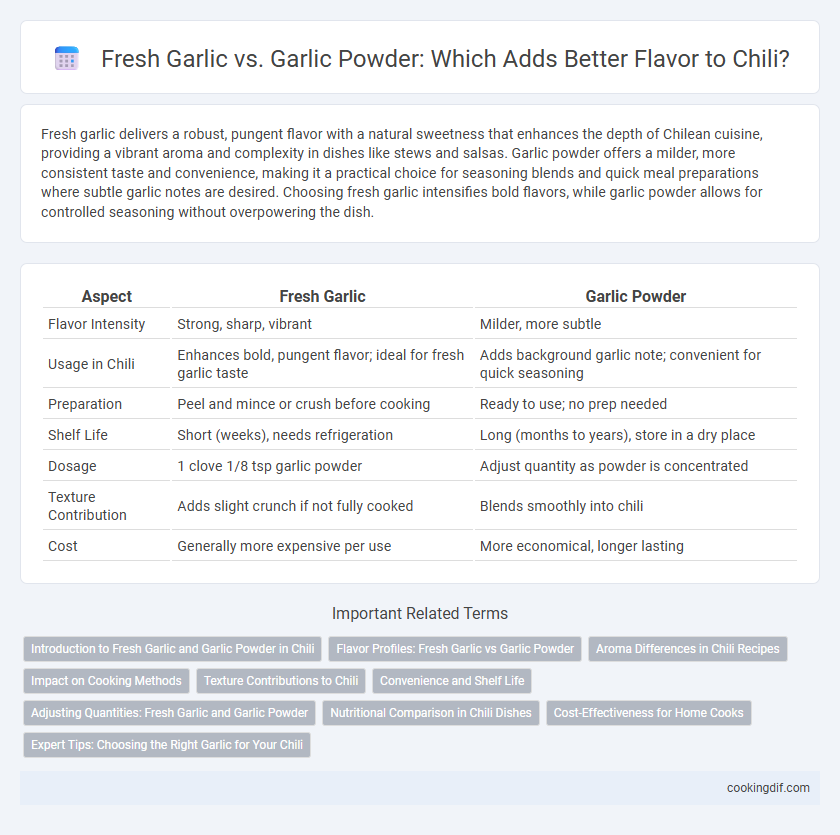 Fresh Garlic vs. Garlic Powder: Which Adds Better Flavor to Chili?

Fresh garlic delivers a robust, pungent flavor with a natural sweetness that enhances the depth of Chilean cuisine, providing a vibrant aroma and complexity in dishes like stews and salsas. Garlic powder offers a milder, more consistent taste and convenience, making it a practical choice for seasoning blends and quick meal preparations where subtle garlic notes are desired. Choosing fresh garlic intensifies bold flavors, while garlic powder allows for controlled seasoning without overpowering the dish.

| Aspect | Fresh Garlic | Garlic Powder |
|---|---|---|
| Flavor Intensity | Strong, sharp, vibrant | Milder, more subtle |
| Usage in Chili | Enhances bold, pungent flavor; ideal for fresh garlic taste | Adds background garlic note; convenient for quick seasoning |
| Preparation | Peel and mince or crush before cooking | Ready to use; no prep needed |
| Shelf Life | Short (weeks), needs refrigeration | Long (months to years), store in a dry place |
| Dosage | 1 clove 1/8 tsp garlic powder | Adjust quantity as powder is concentrated |
| Texture Contribution | Adds slight crunch if not fully cooked | Blends smoothly into chili |
| Cost | Generally more expensive per use | More economical, longer lasting |

Important Related Terms

Introduction to Fresh Garlic and Garlic Powder in Chili
Flavor Profiles: Fresh Garlic vs Garlic Powder
Aroma Differences in Chili Recipes
Impact on Cooking Methods
Texture Contributions to Chili
Convenience and Shelf Life
Adjusting Quantities: Fresh Garlic and Garlic Powder
Nutritional Comparison in Chili Dishes
Cost-Effectiveness for Home Cooks
Expert Tips: Choosing the Right Garlic for Your Chili

cookingdif.com