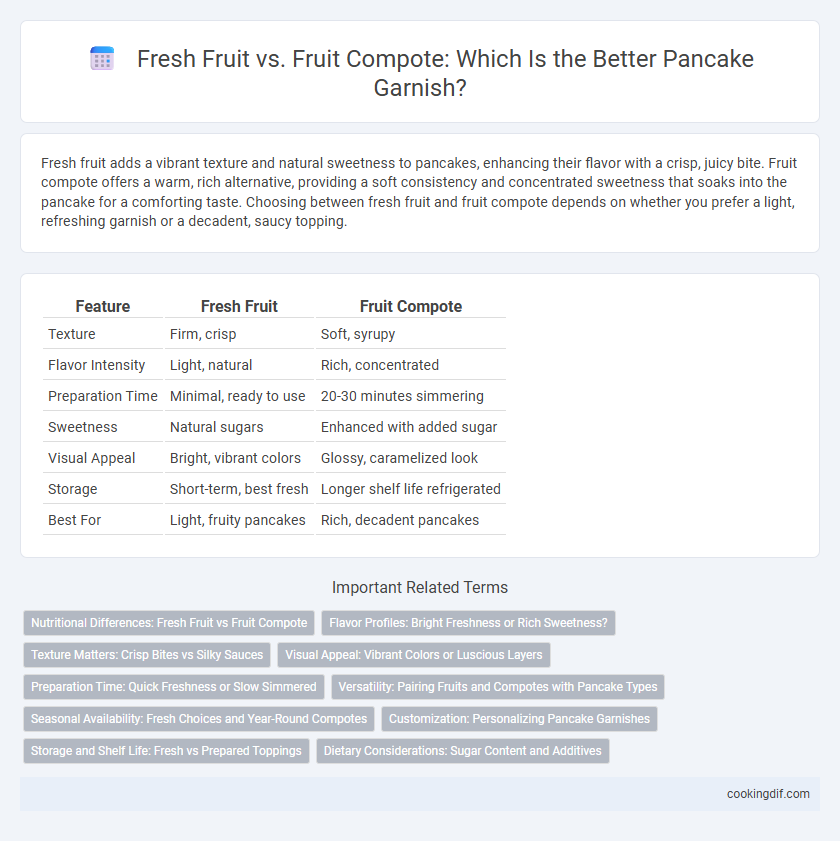 Fresh Fruit vs. Fruit Compote: Which Is the Better Pancake Garnish?

Fresh fruit adds a vibrant texture and natural sweetness to pancakes, enhancing their flavor with a crisp, juicy bite. Fruit compote offers a warm, rich alternative, providing a soft consistency and concentrated sweetness that soaks into the pancake for a comforting taste. Choosing between fresh fruit and fruit compote depends on whether you prefer a light, refreshing garnish or a decadent, saucy topping.

| Feature | Fresh Fruit | Fruit Compote |
|---|---|---|
| Texture | Firm, crisp | Soft, syrupy |
| Flavor Intensity | Light, natural | Rich, concentrated |
| Preparation Time | Minimal, ready to use | 20-30 minutes simmering |
| Sweetness | Natural sugars | Enhanced with added sugar |
| Visual Appeal | Bright, vibrant colors | Glossy, caramelized look |
| Storage | Short-term, best fresh | Longer shelf life refrigerated |
| Best For | Light, fruity pancakes | Rich, decadent pancakes |

Important Related Terms

Nutritional Differences: Fresh Fruit vs Fruit Compote
Flavor Profiles: Bright Freshness or Rich Sweetness?
Texture Matters: Crisp Bites vs Silky Sauces
Visual Appeal: Vibrant Colors or Luscious Layers
Preparation Time: Quick Freshness or Slow Simmered
Versatility: Pairing Fruits and Compotes with Pancake Types
Seasonal Availability: Fresh Choices and Year-Round Compotes
Customization: Personalizing Pancake Garnishes
Storage and Shelf Life: Fresh vs Prepared Toppings
Dietary Considerations: Sugar Content and Additives

cookingdif.com