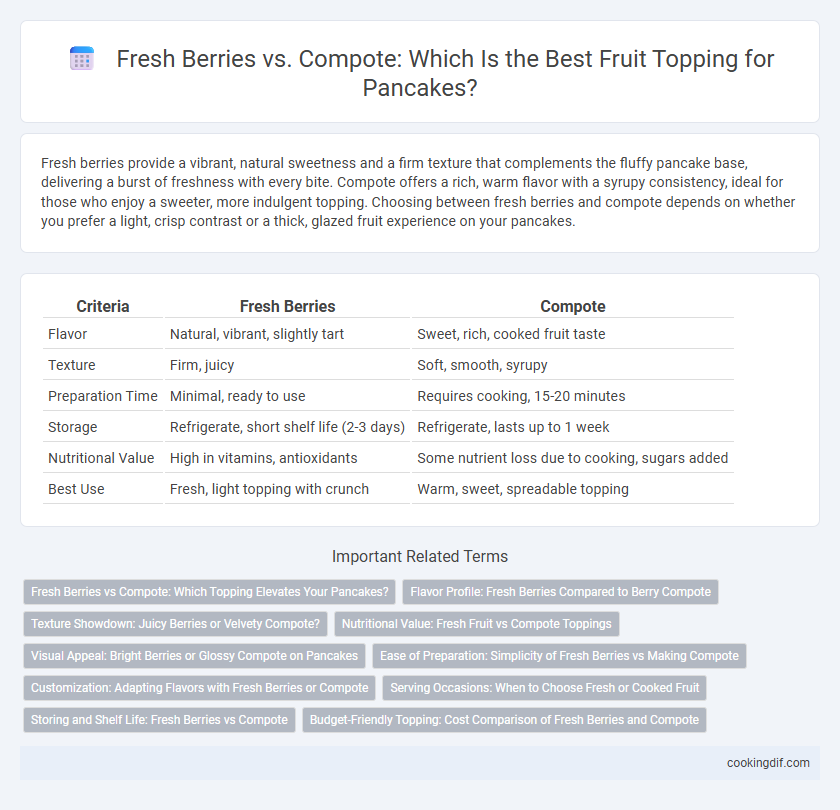 Fresh Berries vs. Compote: Which Is the Best Fruit Topping for Pancakes?

Fresh berries provide a vibrant, natural sweetness and a firm texture that complements the fluffy pancake base, delivering a burst of freshness with every bite. Compote offers a rich, warm flavor with a syrupy consistency, ideal for those who enjoy a sweeter, more indulgent topping. Choosing between fresh berries and compote depends on whether you prefer a light, crisp contrast or a thick, glazed fruit experience on your pancakes.

| Criteria | Fresh Berries | Compote |
|---|---|---|
| Flavor | Natural, vibrant, slightly tart | Sweet, rich, cooked fruit taste |
| Texture | Firm, juicy | Soft, smooth, syrupy |
| Preparation Time | Minimal, ready to use | Requires cooking, 15-20 minutes |
| Storage | Refrigerate, short shelf life (2-3 days) | Refrigerate, lasts up to 1 week |
| Nutritional Value | High in vitamins, antioxidants | Some nutrient loss due to cooking, sugars added |
| Best Use | Fresh, light topping with crunch | Warm, sweet, spreadable topping |

Important Related Terms

Fresh Berries vs Compote: Which Topping Elevates Your Pancakes?
Flavor Profile: Fresh Berries Compared to Berry Compote
Texture Showdown: Juicy Berries or Velvety Compote?
Nutritional Value: Fresh Fruit vs Compote Toppings
Visual Appeal: Bright Berries or Glossy Compote on Pancakes
Ease of Preparation: Simplicity of Fresh Berries vs Making Compote
Customization: Adapting Flavors with Fresh Berries or Compote
Serving Occasions: When to Choose Fresh or Cooked Fruit
Storing and Shelf Life: Fresh Berries vs Compote
Budget-Friendly Topping: Cost Comparison of Fresh Berries and Compote

cookingdif.com