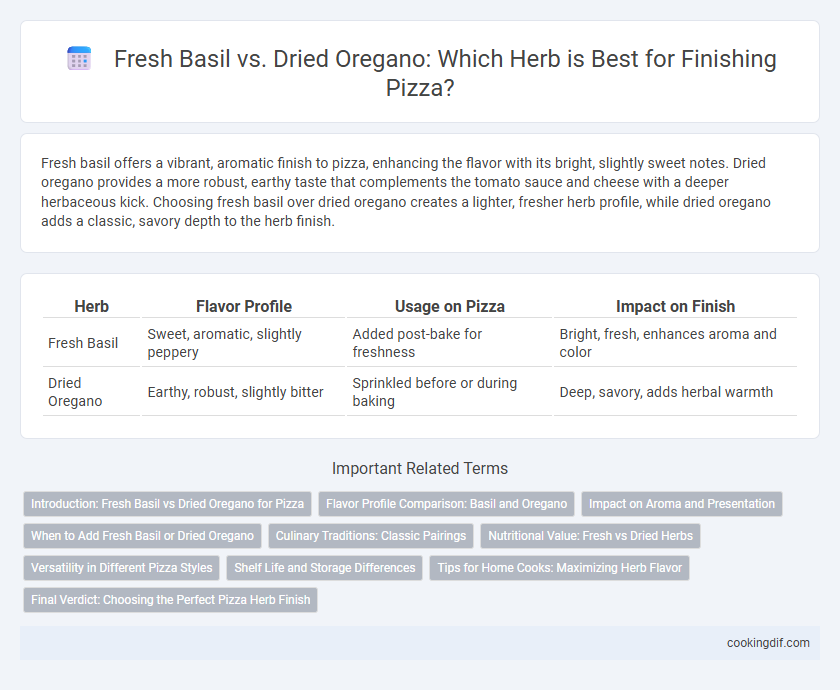 Fresh Basil vs. Dried Oregano: Which Herb is Best for Finishing Pizza?

Fresh basil offers a vibrant, aromatic finish to pizza, enhancing the flavor with its bright, slightly sweet notes. Dried oregano provides a more robust, earthy taste that complements the tomato sauce and cheese with a deeper herbaceous kick. Choosing fresh basil over dried oregano creates a lighter, fresher herb profile, while dried oregano adds a classic, savory depth to the herb finish.

| Herb | Flavor Profile | Usage on Pizza | Impact on Finish |
|---|---|---|---|
| Fresh Basil | Sweet, aromatic, slightly peppery | Added post-bake for freshness | Bright, fresh, enhances aroma and color |
| Dried Oregano | Earthy, robust, slightly bitter | Sprinkled before or during baking | Deep, savory, adds herbal warmth |

Important Related Terms

Introduction: Fresh Basil vs Dried Oregano for Pizza
Flavor Profile Comparison: Basil and Oregano
Impact on Aroma and Presentation
When to Add Fresh Basil or Dried Oregano
Culinary Traditions: Classic Pairings
Nutritional Value: Fresh vs Dried Herbs
Versatility in Different Pizza Styles
Shelf Life and Storage Differences
Tips for Home Cooks: Maximizing Herb Flavor
Final Verdict: Choosing the Perfect Pizza Herb Finish

cookingdif.com