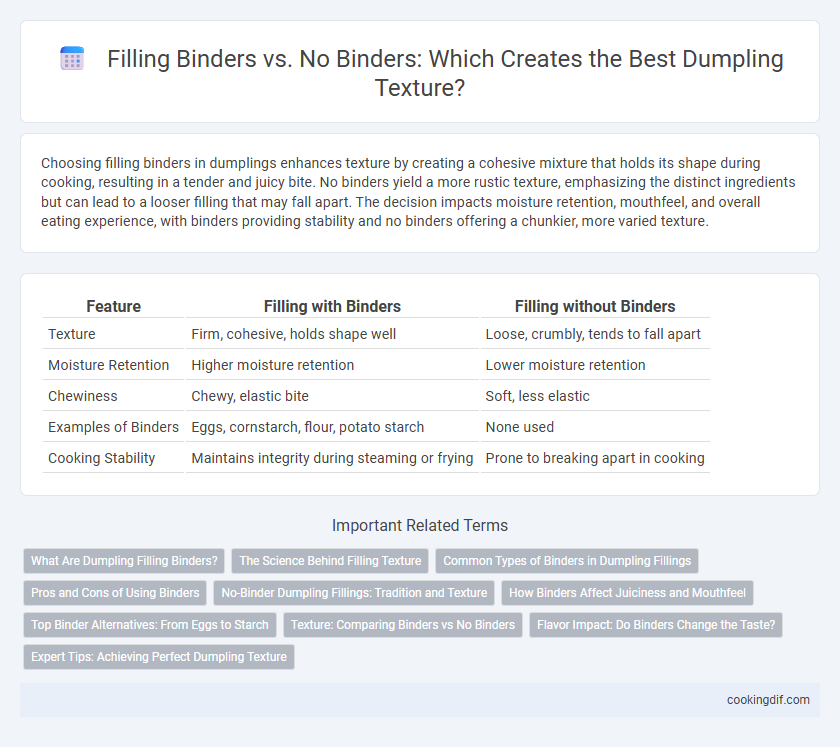 Filling Binders vs. No Binders: Which Creates the Best Dumpling Texture?

Choosing filling binders in dumplings enhances texture by creating a cohesive mixture that holds its shape during cooking, resulting in a tender and juicy bite. No binders yield a more rustic texture, emphasizing the distinct ingredients but can lead to a looser filling that may fall apart. The decision impacts moisture retention, mouthfeel, and overall eating experience, with binders providing stability and no binders offering a chunkier, more varied texture.

| Feature | Filling with Binders | Filling without Binders |
|---|---|---|
| Texture | Firm, cohesive, holds shape well | Loose, crumbly, tends to fall apart |
| Moisture Retention | Higher moisture retention | Lower moisture retention |
| Chewiness | Chewy, elastic bite | Soft, less elastic |
| Examples of Binders | Eggs, cornstarch, flour, potato starch | None used |
| Cooking Stability | Maintains integrity during steaming or frying | Prone to breaking apart in cooking |

Important Related Terms

What Are Dumpling Filling Binders?
The Science Behind Filling Texture
Common Types of Binders in Dumpling Fillings
Pros and Cons of Using Binders
No-Binder Dumpling Fillings: Tradition and Texture
How Binders Affect Juiciness and Mouthfeel
Top Binder Alternatives: From Eggs to Starch
Texture: Comparing Binders vs No Binders
Flavor Impact: Do Binders Change the Taste?
Expert Tips: Achieving Perfect Dumpling Texture

cookingdif.com