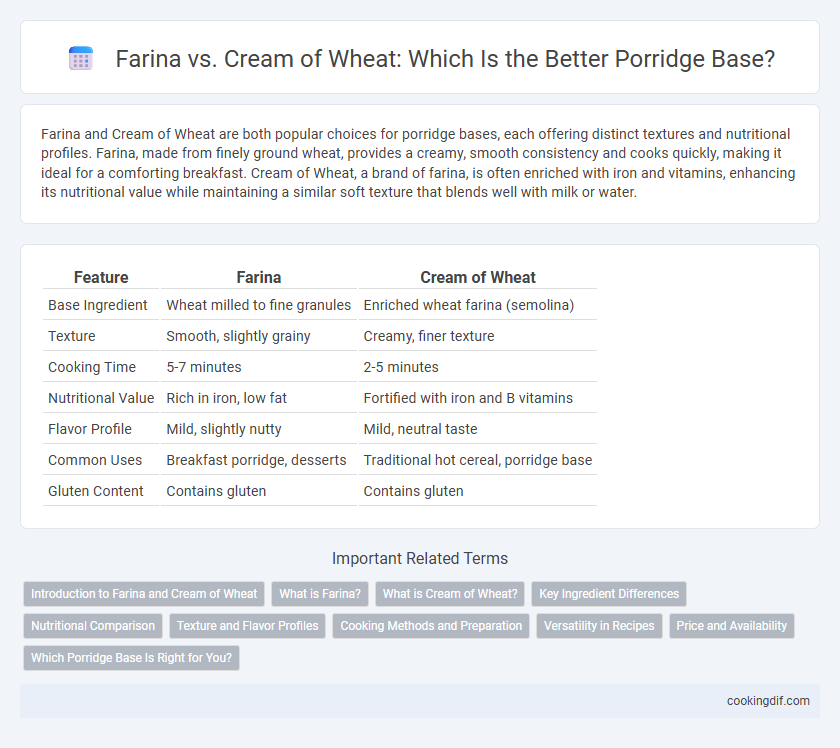 Farina vs. Cream of Wheat: Which Is the Better Porridge Base?

Farina and Cream of Wheat are both popular choices for porridge bases, each offering distinct textures and nutritional profiles. Farina, made from finely ground wheat, provides a creamy, smooth consistency and cooks quickly, making it ideal for a comforting breakfast. Cream of Wheat, a brand of farina, is often enriched with iron and vitamins, enhancing its nutritional value while maintaining a similar soft texture that blends well with milk or water.

| Feature | Farina | Cream of Wheat |
|---|---|---|
| Base Ingredient | Wheat milled to fine granules | Enriched wheat farina (semolina) |
| Texture | Smooth, slightly grainy | Creamy, finer texture |
| Cooking Time | 5-7 minutes | 2-5 minutes |
| Nutritional Value | Rich in iron, low fat | Fortified with iron and B vitamins |
| Flavor Profile | Mild, slightly nutty | Mild, neutral taste |
| Common Uses | Breakfast porridge, desserts | Traditional hot cereal, porridge base |
| Gluten Content | Contains gluten | Contains gluten |

Important Related Terms

Introduction to Farina and Cream of Wheat
What is Farina?
What is Cream of Wheat?
Key Ingredient Differences
Nutritional Comparison
Texture and Flavor Profiles
Cooking Methods and Preparation
Versatility in Recipes
Price and Availability
Which Porridge Base Is Right for You?

cookingdif.com