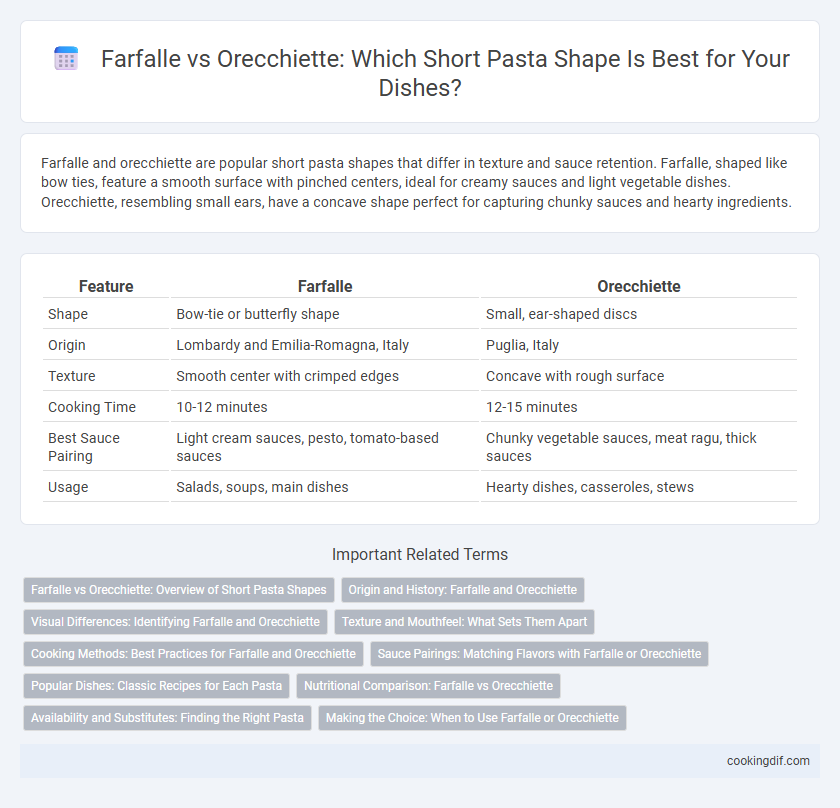 Farfalle vs Orecchiette: Which Short Pasta Shape Is Best for Your Dishes?

Farfalle and orecchiette are popular short pasta shapes that differ in texture and sauce retention. Farfalle, shaped like bow ties, feature a smooth surface with pinched centers, ideal for creamy sauces and light vegetable dishes. Orecchiette, resembling small ears, have a concave shape perfect for capturing chunky sauces and hearty ingredients.

| Feature | Farfalle | Orecchiette |
|---|---|---|
| Shape | Bow-tie or butterfly shape | Small, ear-shaped discs |
| Origin | Lombardy and Emilia-Romagna, Italy | Puglia, Italy |
| Texture | Smooth center with crimped edges | Concave with rough surface |
| Cooking Time | 10-12 minutes | 12-15 minutes |
| Best Sauce Pairing | Light cream sauces, pesto, tomato-based sauces | Chunky vegetable sauces, meat ragu, thick sauces |
| Usage | Salads, soups, main dishes | Hearty dishes, casseroles, stews |

Important Related Terms

Farfalle vs Orecchiette: Overview of Short Pasta Shapes
Origin and History: Farfalle and Orecchiette
Visual Differences: Identifying Farfalle and Orecchiette
Texture and Mouthfeel: What Sets Them Apart
Cooking Methods: Best Practices for Farfalle and Orecchiette
Sauce Pairings: Matching Flavors with Farfalle or Orecchiette
Popular Dishes: Classic Recipes for Each Pasta
Nutritional Comparison: Farfalle vs Orecchiette
Availability and Substitutes: Finding the Right Pasta
Making the Choice: When to Use Farfalle or Orecchiette

cookingdif.com