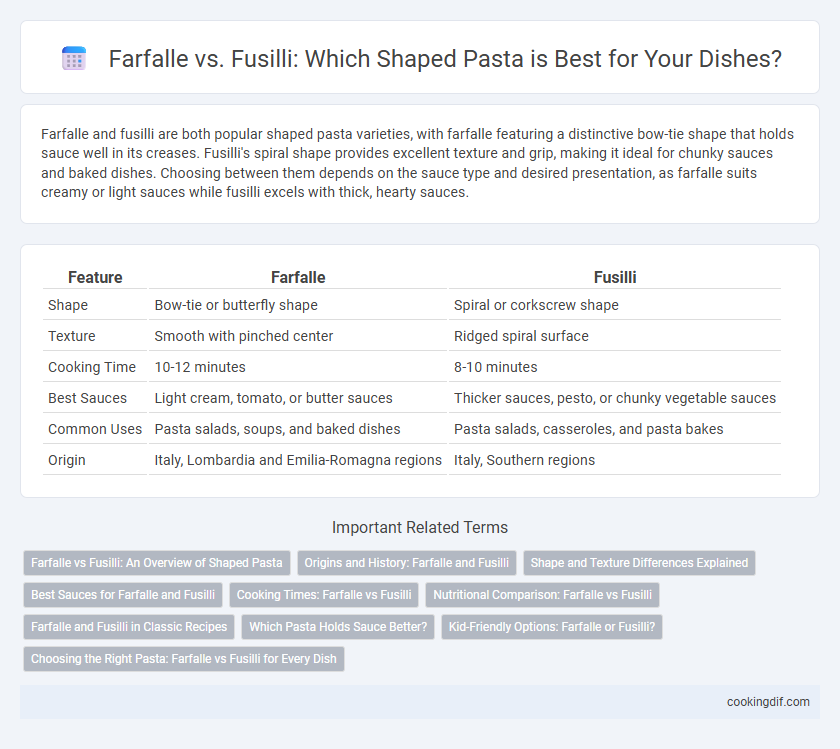 Farfalle vs. Fusilli: Which Shaped Pasta is Best for Your Dishes?

Farfalle and fusilli are both popular shaped pasta varieties, with farfalle featuring a distinctive bow-tie shape that holds sauce well in its creases. Fusilli's spiral shape provides excellent texture and grip, making it ideal for chunky sauces and baked dishes. Choosing between them depends on the sauce type and desired presentation, as farfalle suits creamy or light sauces while fusilli excels with thick, hearty sauces.

| Feature | Farfalle | Fusilli |
|---|---|---|
| Shape | Bow-tie or butterfly shape | Spiral or corkscrew shape |
| Texture | Smooth with pinched center | Ridged spiral surface |
| Cooking Time | 10-12 minutes | 8-10 minutes |
| Best Sauces | Light cream, tomato, or butter sauces | Thicker sauces, pesto, or chunky vegetable sauces |
| Common Uses | Pasta salads, soups, and baked dishes | Pasta salads, casseroles, and pasta bakes |
| Origin | Italy, Lombardia and Emilia-Romagna regions | Italy, Southern regions |

Important Related Terms

Farfalle vs Fusilli: An Overview of Shaped Pasta
Origins and History: Farfalle and Fusilli
Shape and Texture Differences Explained
Best Sauces for Farfalle and Fusilli
Cooking Times: Farfalle vs Fusilli
Nutritional Comparison: Farfalle vs Fusilli
Farfalle and Fusilli in Classic Recipes
Which Pasta Holds Sauce Better?
Kid-Friendly Options: Farfalle or Fusilli?
Choosing the Right Pasta: Farfalle vs Fusilli for Every Dish

cookingdif.com