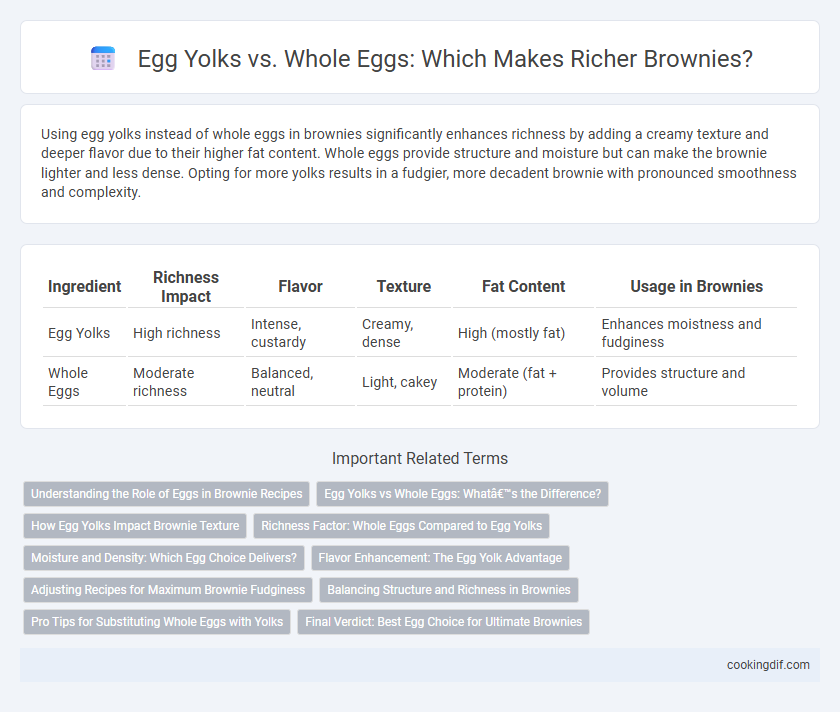 Egg Yolks vs. Whole Eggs: Which Makes Richer Brownies?

Using egg yolks instead of whole eggs in brownies significantly enhances richness by adding a creamy texture and deeper flavor due to their higher fat content. Whole eggs provide structure and moisture but can make the brownie lighter and less dense. Opting for more yolks results in a fudgier, more decadent brownie with pronounced smoothness and complexity.

| Ingredient | Richness Impact | Flavor | Texture | Fat Content | Usage in Brownies |
|---|---|---|---|---|---|
| Egg Yolks | High richness | Intense, custardy | Creamy, dense | High (mostly fat) | Enhances moistness and fudginess |
| Whole Eggs | Moderate richness | Balanced, neutral | Light, cakey | Moderate (fat + protein) | Provides structure and volume |

Important Related Terms

Understanding the Role of Eggs in Brownie Recipes
Egg Yolks vs Whole Eggs: Whatâ€™s the Difference?
How Egg Yolks Impact Brownie Texture
Richness Factor: Whole Eggs Compared to Egg Yolks
Moisture and Density: Which Egg Choice Delivers?
Flavor Enhancement: The Egg Yolk Advantage
Adjusting Recipes for Maximum Brownie Fudginess
Balancing Structure and Richness in Brownies
Pro Tips for Substituting Whole Eggs with Yolks
Final Verdict: Best Egg Choice for Ultimate Brownies

cookingdif.com