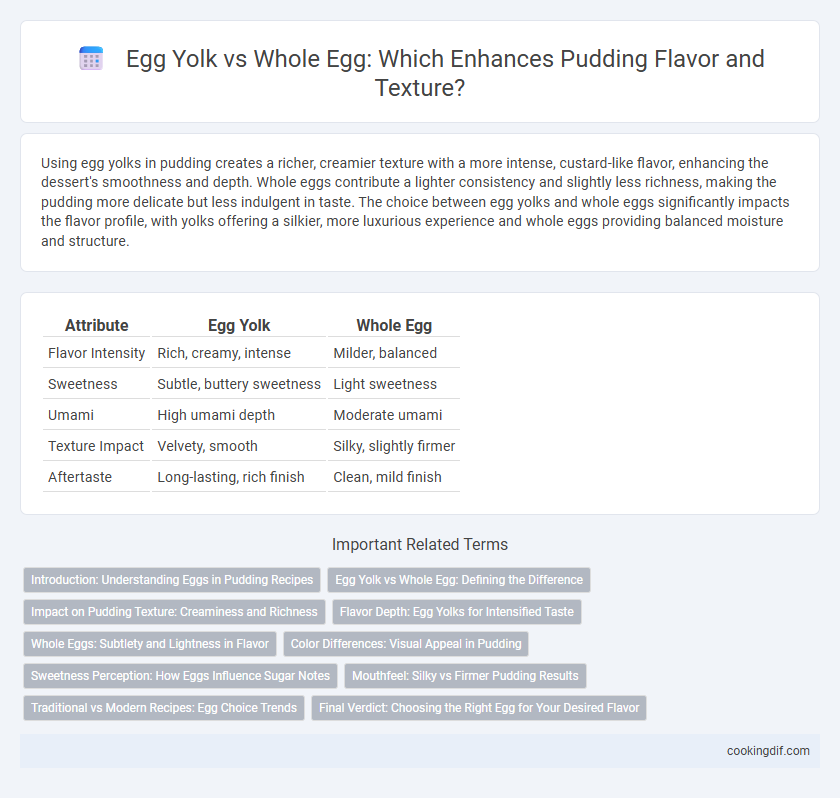 Egg Yolk vs Whole Egg: Which Enhances Pudding Flavor and Texture?

Using egg yolks in pudding creates a richer, creamier texture with a more intense, custard-like flavor, enhancing the dessert's smoothness and depth. Whole eggs contribute a lighter consistency and slightly less richness, making the pudding more delicate but less indulgent in taste. The choice between egg yolks and whole eggs significantly impacts the flavor profile, with yolks offering a silkier, more luxurious experience and whole eggs providing balanced moisture and structure.

| Attribute | Egg Yolk | Whole Egg |
|---|---|---|
| Flavor Intensity | Rich, creamy, intense | Milder, balanced |
| Sweetness | Subtle, buttery sweetness | Light sweetness |
| Umami | High umami depth | Moderate umami |
| Texture Impact | Velvety, smooth | Silky, slightly firmer |
| Aftertaste | Long-lasting, rich finish | Clean, mild finish |

Important Related Terms

Introduction: Understanding Eggs in Pudding Recipes
Egg Yolk vs Whole Egg: Defining the Difference
Impact on Pudding Texture: Creaminess and Richness
Flavor Depth: Egg Yolks for Intensified Taste
Whole Eggs: Subtlety and Lightness in Flavor
Color Differences: Visual Appeal in Pudding
Sweetness Perception: How Eggs Influence Sugar Notes
Mouthfeel: Silky vs Firmer Pudding Results
Traditional vs Modern Recipes: Egg Choice Trends
Final Verdict: Choosing the Right Egg for Your Desired Flavor

cookingdif.com