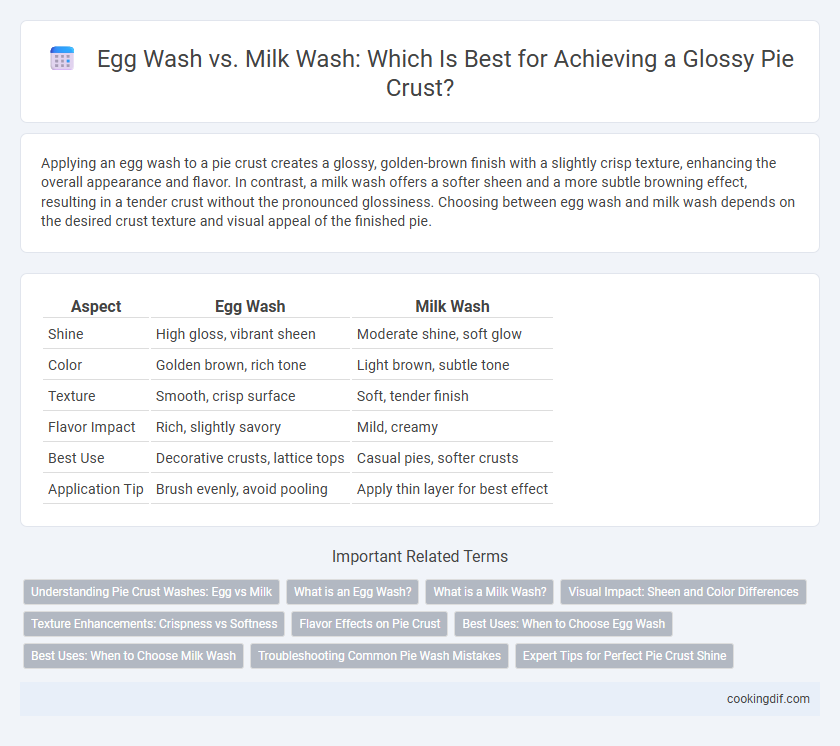 Egg Wash vs. Milk Wash: Which Is Best for Achieving a Glossy Pie Crust?

Applying an egg wash to a pie crust creates a glossy, golden-brown finish with a slightly crisp texture, enhancing the overall appearance and flavor. In contrast, a milk wash offers a softer sheen and a more subtle browning effect, resulting in a tender crust without the pronounced glossiness. Choosing between egg wash and milk wash depends on the desired crust texture and visual appeal of the finished pie.

| Aspect | Egg Wash | Milk Wash |
|---|---|---|
| Shine | High gloss, vibrant sheen | Moderate shine, soft glow |
| Color | Golden brown, rich tone | Light brown, subtle tone |
| Texture | Smooth, crisp surface | Soft, tender finish |
| Flavor Impact | Rich, slightly savory | Mild, creamy |
| Best Use | Decorative crusts, lattice tops | Casual pies, softer crusts |
| Application Tip | Brush evenly, avoid pooling | Apply thin layer for best effect |

Important Related Terms

Understanding Pie Crust Washes: Egg vs Milk
What is an Egg Wash?
What is a Milk Wash?
Visual Impact: Sheen and Color Differences
Texture Enhancements: Crispness vs Softness
Flavor Effects on Pie Crust
Best Uses: When to Choose Egg Wash
Best Uses: When to Choose Milk Wash
Troubleshooting Common Pie Wash Mistakes
Expert Tips for Perfect Pie Crust Shine

cookingdif.com