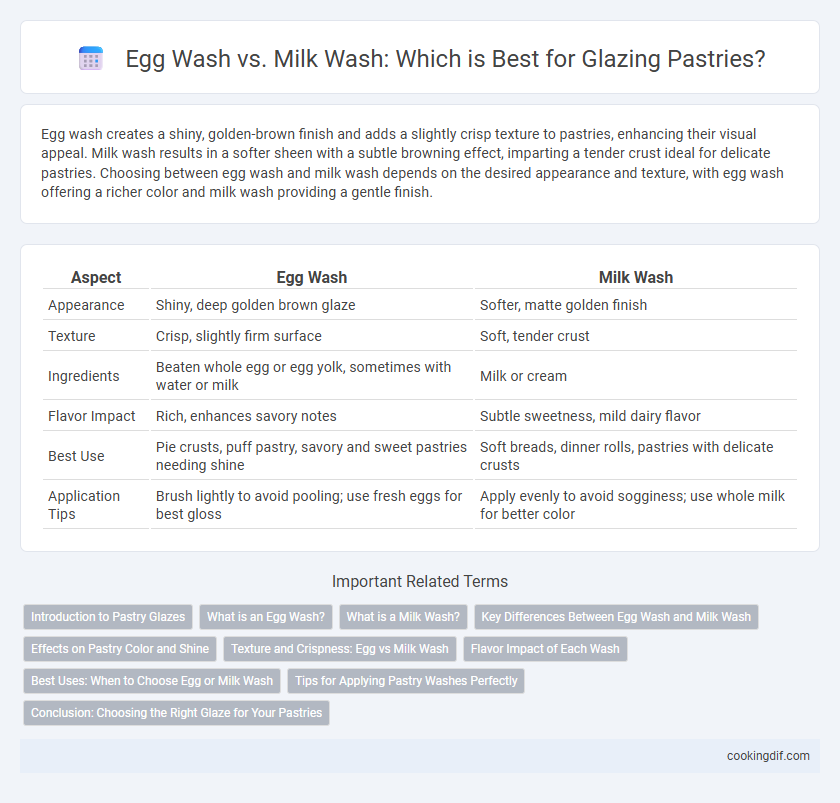 Egg Wash vs. Milk Wash: Which is Best for Glazing Pastries?

Egg wash creates a shiny, golden-brown finish and adds a slightly crisp texture to pastries, enhancing their visual appeal. Milk wash results in a softer sheen with a subtle browning effect, imparting a tender crust ideal for delicate pastries. Choosing between egg wash and milk wash depends on the desired appearance and texture, with egg wash offering a richer color and milk wash providing a gentle finish.

| Aspect | Egg Wash | Milk Wash |
|---|---|---|
| Appearance | Shiny, deep golden brown glaze | Softer, matte golden finish |
| Texture | Crisp, slightly firm surface | Soft, tender crust |
| Ingredients | Beaten whole egg or egg yolk, sometimes with water or milk | Milk or cream |
| Flavor Impact | Rich, enhances savory notes | Subtle sweetness, mild dairy flavor |
| Best Use | Pie crusts, puff pastry, savory and sweet pastries needing shine | Soft breads, dinner rolls, pastries with delicate crusts |
| Application Tips | Brush lightly to avoid pooling; use fresh eggs for best gloss | Apply evenly to avoid sogginess; use whole milk for better color |

Important Related Terms

Introduction to Pastry Glazes
What is an Egg Wash?
What is a Milk Wash?
Key Differences Between Egg Wash and Milk Wash
Effects on Pastry Color and Shine
Texture and Crispness: Egg vs Milk Wash
Flavor Impact of Each Wash
Best Uses: When to Choose Egg or Milk Wash
Tips for Applying Pastry Washes Perfectly
Conclusion: Choosing the Right Glaze for Your Pastries

cookingdif.com