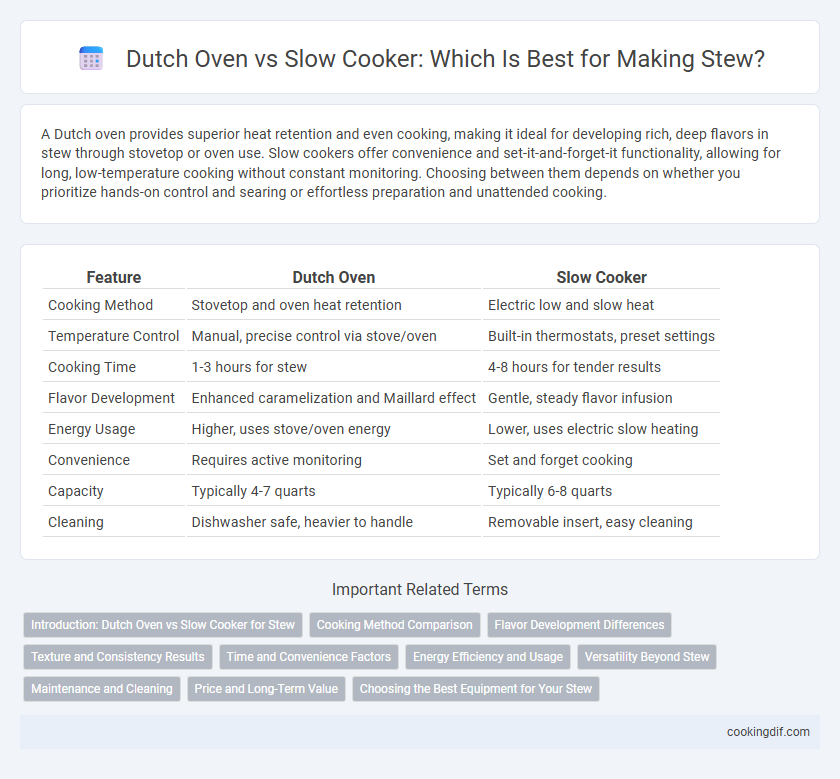 Dutch Oven vs Slow Cooker: Which Is Best for Making Stew?

A Dutch oven provides superior heat retention and even cooking, making it ideal for developing rich, deep flavors in stew through stovetop or oven use. Slow cookers offer convenience and set-it-and-forget-it functionality, allowing for long, low-temperature cooking without constant monitoring. Choosing between them depends on whether you prioritize hands-on control and searing or effortless preparation and unattended cooking.

| Feature | Dutch Oven | Slow Cooker |
|---|---|---|
| Cooking Method | Stovetop and oven heat retention | Electric low and slow heat |
| Temperature Control | Manual, precise control via stove/oven | Built-in thermostats, preset settings |
| Cooking Time | 1-3 hours for stew | 4-8 hours for tender results |
| Flavor Development | Enhanced caramelization and Maillard effect | Gentle, steady flavor infusion |
| Energy Usage | Higher, uses stove/oven energy | Lower, uses electric slow heating |
| Convenience | Requires active monitoring | Set and forget cooking |
| Capacity | Typically 4-7 quarts | Typically 6-8 quarts |
| Cleaning | Dishwasher safe, heavier to handle | Removable insert, easy cleaning |

Important Related Terms

Introduction: Dutch Oven vs Slow Cooker for Stew
Cooking Method Comparison
Flavor Development Differences
Texture and Consistency Results
Time and Convenience Factors
Energy Efficiency and Usage
Versatility Beyond Stew
Maintenance and Cleaning
Price and Long-Term Value
Choosing the Best Equipment for Your Stew

cookingdif.com