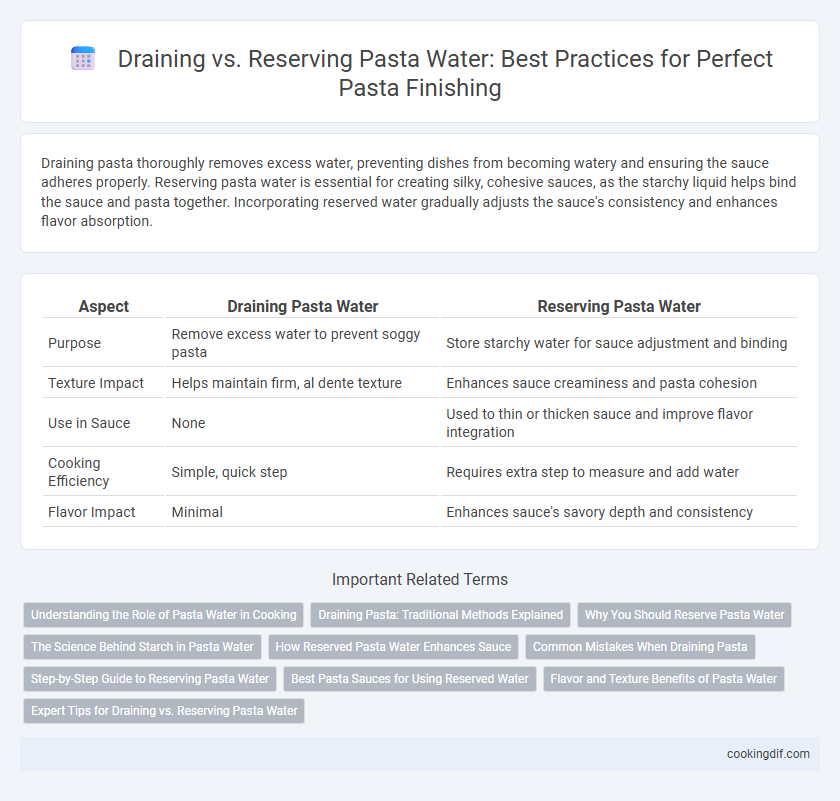 Draining vs. Reserving Pasta Water: Best Practices for Perfect Pasta Finishing

Draining pasta thoroughly removes excess water, preventing dishes from becoming watery and ensuring the sauce adheres properly. Reserving pasta water is essential for creating silky, cohesive sauces, as the starchy liquid helps bind the sauce and pasta together. Incorporating reserved water gradually adjusts the sauce's consistency and enhances flavor absorption.

| Aspect | Draining Pasta Water | Reserving Pasta Water |
|---|---|---|
| Purpose | Remove excess water to prevent soggy pasta | Store starchy water for sauce adjustment and binding |
| Texture Impact | Helps maintain firm, al dente texture | Enhances sauce creaminess and pasta cohesion |
| Use in Sauce | None | Used to thin or thicken sauce and improve flavor integration |
| Cooking Efficiency | Simple, quick step | Requires extra step to measure and add water |
| Flavor Impact | Minimal | Enhances sauce's savory depth and consistency |

Important Related Terms

Understanding the Role of Pasta Water in Cooking
Draining Pasta: Traditional Methods Explained
Why You Should Reserve Pasta Water
The Science Behind Starch in Pasta Water
How Reserved Pasta Water Enhances Sauce
Common Mistakes When Draining Pasta
Step-by-Step Guide to Reserving Pasta Water
Best Pasta Sauces for Using Reserved Water
Flavor and Texture Benefits of Pasta Water
Expert Tips for Draining vs. Reserving Pasta Water

cookingdif.com