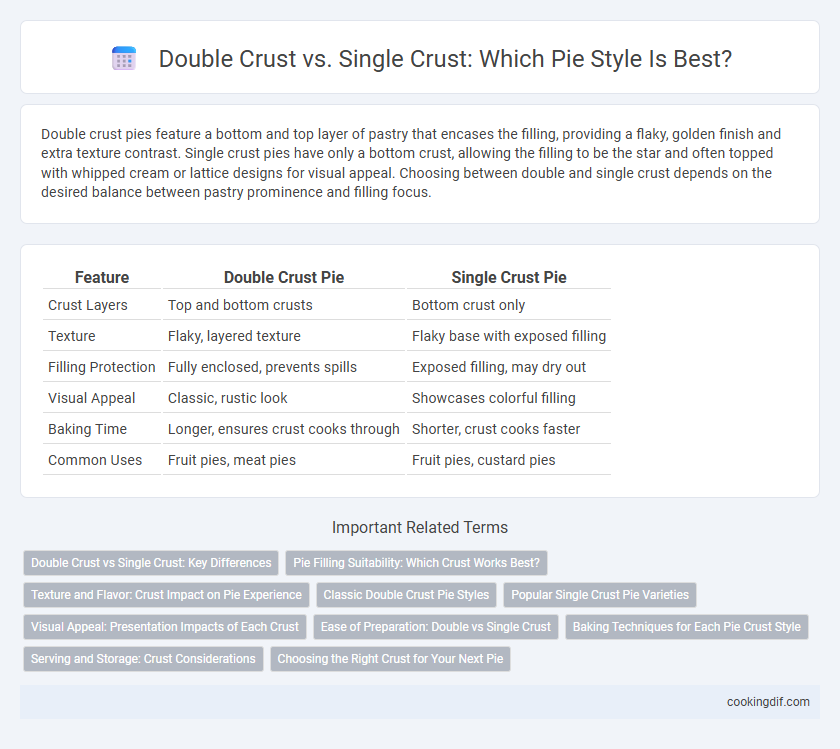 Double Crust vs. Single Crust: Which Pie Style Is Best?

Double crust pies feature a bottom and top layer of pastry that encases the filling, providing a flaky, golden finish and extra texture contrast. Single crust pies have only a bottom crust, allowing the filling to be the star and often topped with whipped cream or lattice designs for visual appeal. Choosing between double and single crust depends on the desired balance between pastry prominence and filling focus.

| Feature | Double Crust Pie | Single Crust Pie |
|---|---|---|
| Crust Layers | Top and bottom crusts | Bottom crust only |
| Texture | Flaky, layered texture | Flaky base with exposed filling |
| Filling Protection | Fully enclosed, prevents spills | Exposed filling, may dry out |
| Visual Appeal | Classic, rustic look | Showcases colorful filling |
| Baking Time | Longer, ensures crust cooks through | Shorter, crust cooks faster |
| Common Uses | Fruit pies, meat pies | Fruit pies, custard pies |

Important Related Terms

Double Crust vs Single Crust: Key Differences
Pie Filling Suitability: Which Crust Works Best?
Texture and Flavor: Crust Impact on Pie Experience
Classic Double Crust Pie Styles
Popular Single Crust Pie Varieties
Visual Appeal: Presentation Impacts of Each Crust
Ease of Preparation: Double vs Single Crust
Baking Techniques for Each Pie Crust Style
Serving and Storage: Crust Considerations
Choosing the Right Crust for Your Next Pie

cookingdif.com