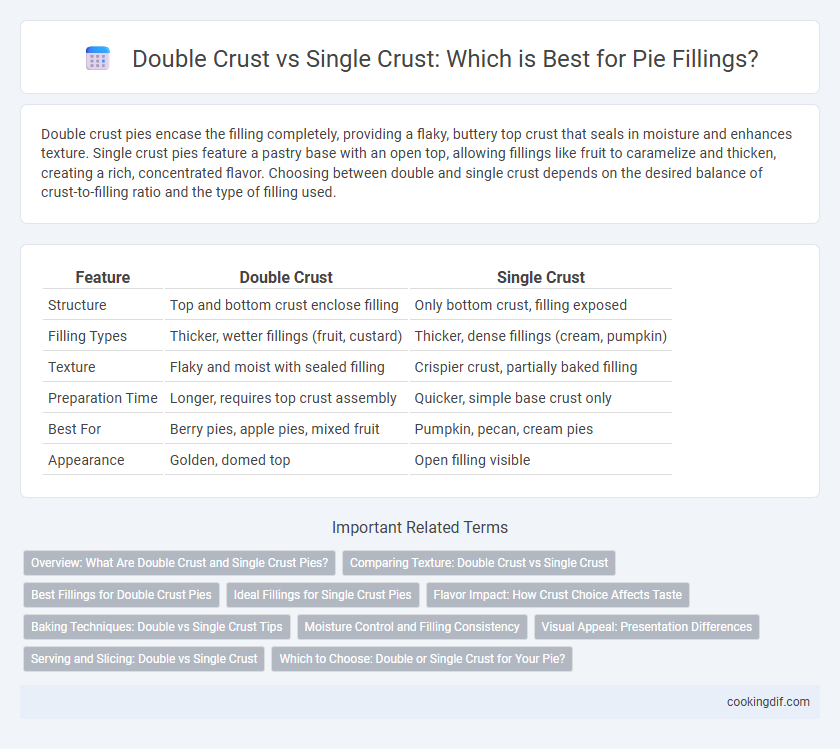 Double Crust vs Single Crust: Which is Best for Pie Fillings?

Double crust pies encase the filling completely, providing a flaky, buttery top crust that seals in moisture and enhances texture. Single crust pies feature a pastry base with an open top, allowing fillings like fruit to caramelize and thicken, creating a rich, concentrated flavor. Choosing between double and single crust depends on the desired balance of crust-to-filling ratio and the type of filling used.

| Feature | Double Crust | Single Crust |
|---|---|---|
| Structure | Top and bottom crust enclose filling | Only bottom crust, filling exposed |
| Filling Types | Thicker, wetter fillings (fruit, custard) | Thicker, dense fillings (cream, pumpkin) |
| Texture | Flaky and moist with sealed filling | Crispier crust, partially baked filling |
| Preparation Time | Longer, requires top crust assembly | Quicker, simple base crust only |
| Best For | Berry pies, apple pies, mixed fruit | Pumpkin, pecan, cream pies |
| Appearance | Golden, domed top | Open filling visible |

Important Related Terms

Overview: What Are Double Crust and Single Crust Pies?
Comparing Texture: Double Crust vs Single Crust
Best Fillings for Double Crust Pies
Ideal Fillings for Single Crust Pies
Flavor Impact: How Crust Choice Affects Taste
Baking Techniques: Double vs Single Crust Tips
Moisture Control and Filling Consistency
Visual Appeal: Presentation Differences
Serving and Slicing: Double vs Single Crust
Which to Choose: Double or Single Crust for Your Pie?

cookingdif.com