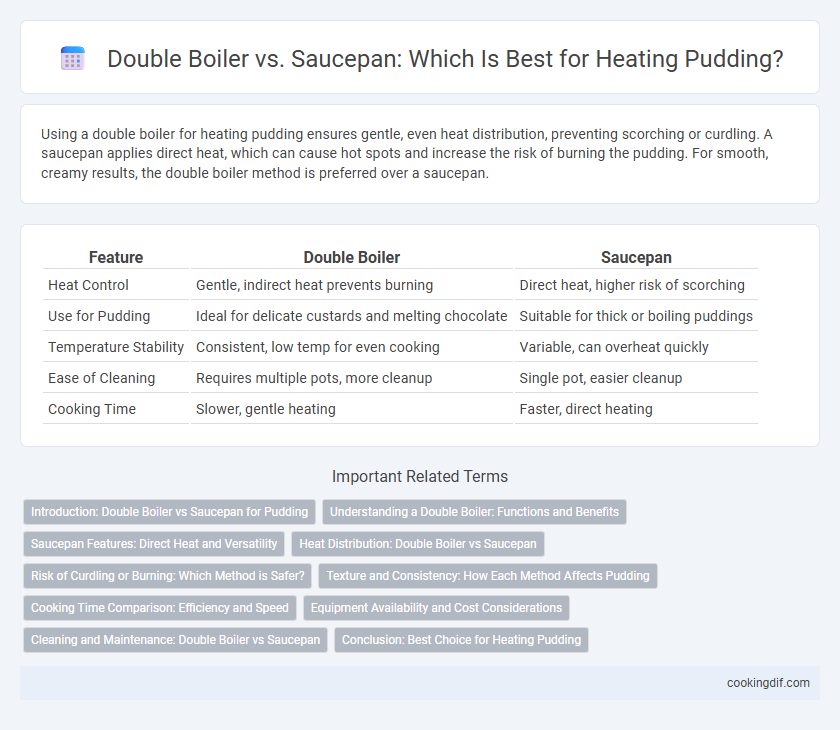 Double Boiler vs. Saucepan: Which Is Best for Heating Pudding?

Using a double boiler for heating pudding ensures gentle, even heat distribution, preventing scorching or curdling. A saucepan applies direct heat, which can cause hot spots and increase the risk of burning the pudding. For smooth, creamy results, the double boiler method is preferred over a saucepan.

| Feature | Double Boiler | Saucepan |
|---|---|---|
| Heat Control | Gentle, indirect heat prevents burning | Direct heat, higher risk of scorching |
| Use for Pudding | Ideal for delicate custards and melting chocolate | Suitable for thick or boiling puddings |
| Temperature Stability | Consistent, low temp for even cooking | Variable, can overheat quickly |
| Ease of Cleaning | Requires multiple pots, more cleanup | Single pot, easier cleanup |
| Cooking Time | Slower, gentle heating | Faster, direct heating |

Important Related Terms

Introduction: Double Boiler vs Saucepan for Pudding
Understanding a Double Boiler: Functions and Benefits
Saucepan Features: Direct Heat and Versatility
Heat Distribution: Double Boiler vs Saucepan
Risk of Curdling or Burning: Which Method is Safer?
Texture and Consistency: How Each Method Affects Pudding
Cooking Time Comparison: Efficiency and Speed
Equipment Availability and Cost Considerations
Cleaning and Maintenance: Double Boiler vs Saucepan
Conclusion: Best Choice for Heating Pudding

cookingdif.com