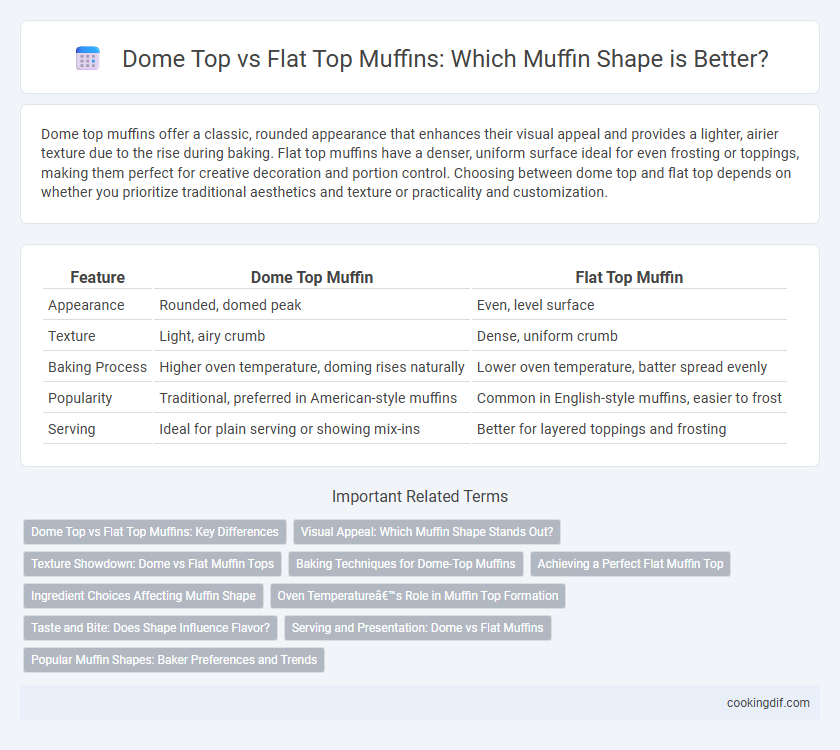 Dome Top vs Flat Top Muffins: Which Muffin Shape is Better?

Dome top muffins offer a classic, rounded appearance that enhances their visual appeal and provides a lighter, airier texture due to the rise during baking. Flat top muffins have a denser, uniform surface ideal for even frosting or toppings, making them perfect for creative decoration and portion control. Choosing between dome top and flat top depends on whether you prioritize traditional aesthetics and texture or practicality and customization.

| Feature | Dome Top Muffin | Flat Top Muffin |
|---|---|---|
| Appearance | Rounded, domed peak | Even, level surface |
| Texture | Light, airy crumb | Dense, uniform crumb |
| Baking Process | Higher oven temperature, doming rises naturally | Lower oven temperature, batter spread evenly |
| Popularity | Traditional, preferred in American-style muffins | Common in English-style muffins, easier to frost |
| Serving | Ideal for plain serving or showing mix-ins | Better for layered toppings and frosting |

Important Related Terms

Dome Top vs Flat Top Muffins: Key Differences

Visual Appeal: Which Muffin Shape Stands Out?

Texture Showdown: Dome vs Flat Muffin Tops

Baking Techniques for Dome-Top Muffins

Achieving a Perfect Flat Muffin Top

Ingredient Choices Affecting Muffin Shape

Oven Temperatureâ€™s Role in Muffin Top Formation

Taste and Bite: Does Shape Influence Flavor?

Serving and Presentation: Dome vs Flat Muffins

Popular Muffin Shapes: Baker Preferences and Trends

cookingdif.com