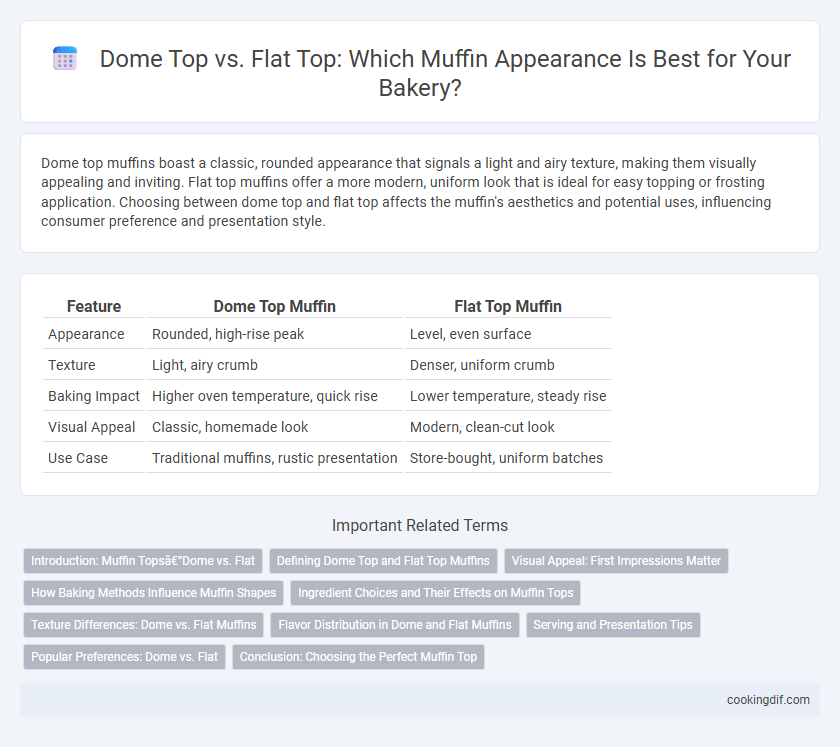 Dome Top vs. Flat Top: Which Muffin Appearance Is Best for Your Bakery?

Dome top muffins boast a classic, rounded appearance that signals a light and airy texture, making them visually appealing and inviting. Flat top muffins offer a more modern, uniform look that is ideal for easy topping or frosting application. Choosing between dome top and flat top affects the muffin's aesthetics and potential uses, influencing consumer preference and presentation style.

| Feature | Dome Top Muffin | Flat Top Muffin |
|---|---|---|
| Appearance | Rounded, high-rise peak | Level, even surface |
| Texture | Light, airy crumb | Denser, uniform crumb |
| Baking Impact | Higher oven temperature, quick rise | Lower temperature, steady rise |
| Visual Appeal | Classic, homemade look | Modern, clean-cut look |
| Use Case | Traditional muffins, rustic presentation | Store-bought, uniform batches |

Important Related Terms

Introduction: Muffin Topsâ€"Dome vs. Flat

Defining Dome Top and Flat Top Muffins

Visual Appeal: First Impressions Matter

How Baking Methods Influence Muffin Shapes

Ingredient Choices and Their Effects on Muffin Tops

Texture Differences: Dome vs. Flat Muffins

Flavor Distribution in Dome and Flat Muffins

Serving and Presentation Tips

Popular Preferences: Dome vs. Flat

Conclusion: Choosing the Perfect Muffin Top

cookingdif.com