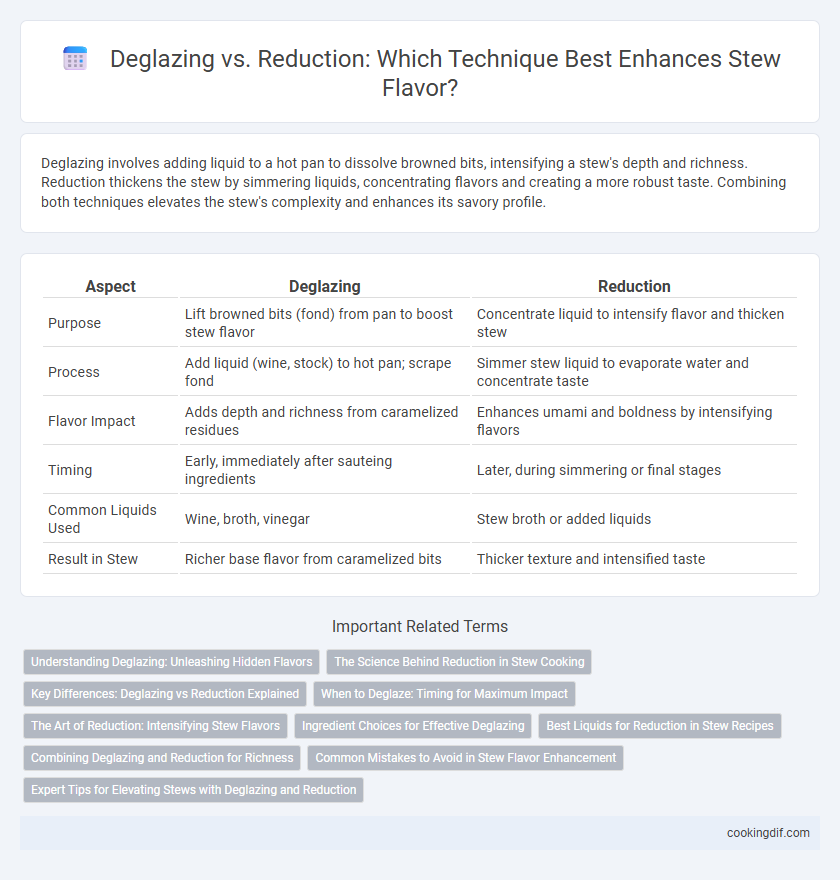 Deglazing vs. Reduction: Which Technique Best Enhances Stew Flavor?

Deglazing involves adding liquid to a hot pan to dissolve browned bits, intensifying a stew's depth and richness. Reduction thickens the stew by simmering liquids, concentrating flavors and creating a more robust taste. Combining both techniques elevates the stew's complexity and enhances its savory profile.

| Aspect | Deglazing | Reduction |
|---|---|---|
| Purpose | Lift browned bits (fond) from pan to boost stew flavor | Concentrate liquid to intensify flavor and thicken stew |
| Process | Add liquid (wine, stock) to hot pan; scrape fond | Simmer stew liquid to evaporate water and concentrate taste |
| Flavor Impact | Adds depth and richness from caramelized residues | Enhances umami and boldness by intensifying flavors |
| Timing | Early, immediately after sauteing ingredients | Later, during simmering or final stages |
| Common Liquids Used | Wine, broth, vinegar | Stew broth or added liquids |
| Result in Stew | Richer base flavor from caramelized bits | Thicker texture and intensified taste |

Important Related Terms

Understanding Deglazing: Unleashing Hidden Flavors
The Science Behind Reduction in Stew Cooking
Key Differences: Deglazing vs Reduction Explained
When to Deglaze: Timing for Maximum Impact
The Art of Reduction: Intensifying Stew Flavors
Ingredient Choices for Effective Deglazing
Best Liquids for Reduction in Stew Recipes
Combining Deglazing and Reduction for Richness
Common Mistakes to Avoid in Stew Flavor Enhancement
Expert Tips for Elevating Stews with Deglazing and Reduction

cookingdif.com