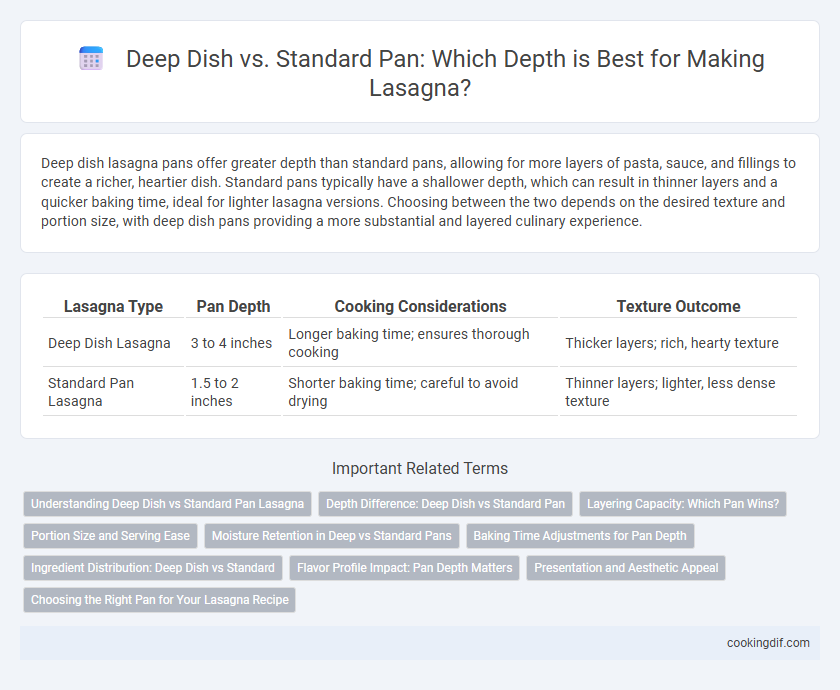 Deep Dish vs. Standard Pan: Which Depth is Best for Making Lasagna?

Deep dish lasagna pans offer greater depth than standard pans, allowing for more layers of pasta, sauce, and fillings to create a richer, heartier dish. Standard pans typically have a shallower depth, which can result in thinner layers and a quicker baking time, ideal for lighter lasagna versions. Choosing between the two depends on the desired texture and portion size, with deep dish pans providing a more substantial and layered culinary experience.

| Lasagna Type | Pan Depth | Cooking Considerations | Texture Outcome |
|---|---|---|---|
| Deep Dish Lasagna | 3 to 4 inches | Longer baking time; ensures thorough cooking | Thicker layers; rich, hearty texture |
| Standard Pan Lasagna | 1.5 to 2 inches | Shorter baking time; careful to avoid drying | Thinner layers; lighter, less dense texture |

Important Related Terms

Understanding Deep Dish vs Standard Pan Lasagna
Depth Difference: Deep Dish vs Standard Pan
Layering Capacity: Which Pan Wins?
Portion Size and Serving Ease
Moisture Retention in Deep vs Standard Pans
Baking Time Adjustments for Pan Depth
Ingredient Distribution: Deep Dish vs Standard
Flavor Profile Impact: Pan Depth Matters
Presentation and Aesthetic Appeal
Choosing the Right Pan for Your Lasagna Recipe

cookingdif.com