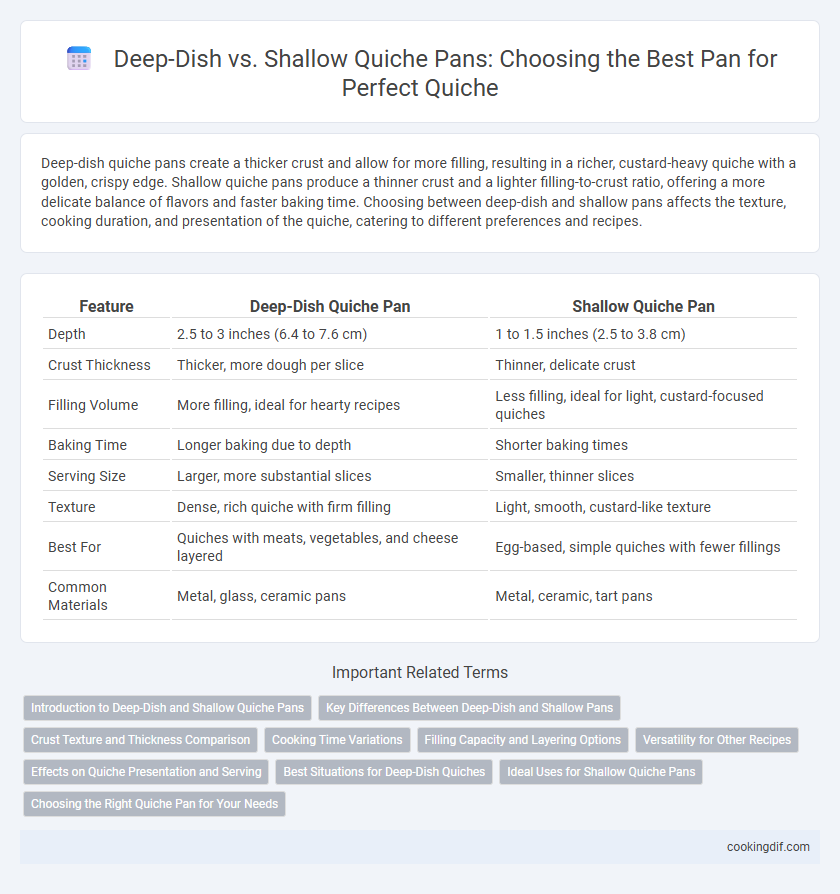 Deep-Dish vs. Shallow Quiche Pans: Choosing the Best Pan for Perfect Quiche

Deep-dish quiche pans create a thicker crust and allow for more filling, resulting in a richer, custard-heavy quiche with a golden, crispy edge. Shallow quiche pans produce a thinner crust and a lighter filling-to-crust ratio, offering a more delicate balance of flavors and faster baking time. Choosing between deep-dish and shallow pans affects the texture, cooking duration, and presentation of the quiche, catering to different preferences and recipes.

| Feature | Deep-Dish Quiche Pan | Shallow Quiche Pan |
|---|---|---|
| Depth | 2.5 to 3 inches (6.4 to 7.6 cm) | 1 to 1.5 inches (2.5 to 3.8 cm) |
| Crust Thickness | Thicker, more dough per slice | Thinner, delicate crust |
| Filling Volume | More filling, ideal for hearty recipes | Less filling, ideal for light, custard-focused quiches |
| Baking Time | Longer baking due to depth | Shorter baking times |
| Serving Size | Larger, more substantial slices | Smaller, thinner slices |
| Texture | Dense, rich quiche with firm filling | Light, smooth, custard-like texture |
| Best For | Quiches with meats, vegetables, and cheese layered | Egg-based, simple quiches with fewer fillings |
| Common Materials | Metal, glass, ceramic pans | Metal, ceramic, tart pans |

Important Related Terms

Introduction to Deep-Dish and Shallow Quiche Pans
Key Differences Between Deep-Dish and Shallow Pans
Crust Texture and Thickness Comparison
Cooking Time Variations
Filling Capacity and Layering Options
Versatility for Other Recipes
Effects on Quiche Presentation and Serving
Best Situations for Deep-Dish Quiches
Ideal Uses for Shallow Quiche Pans
Choosing the Right Quiche Pan for Your Needs

cookingdif.com