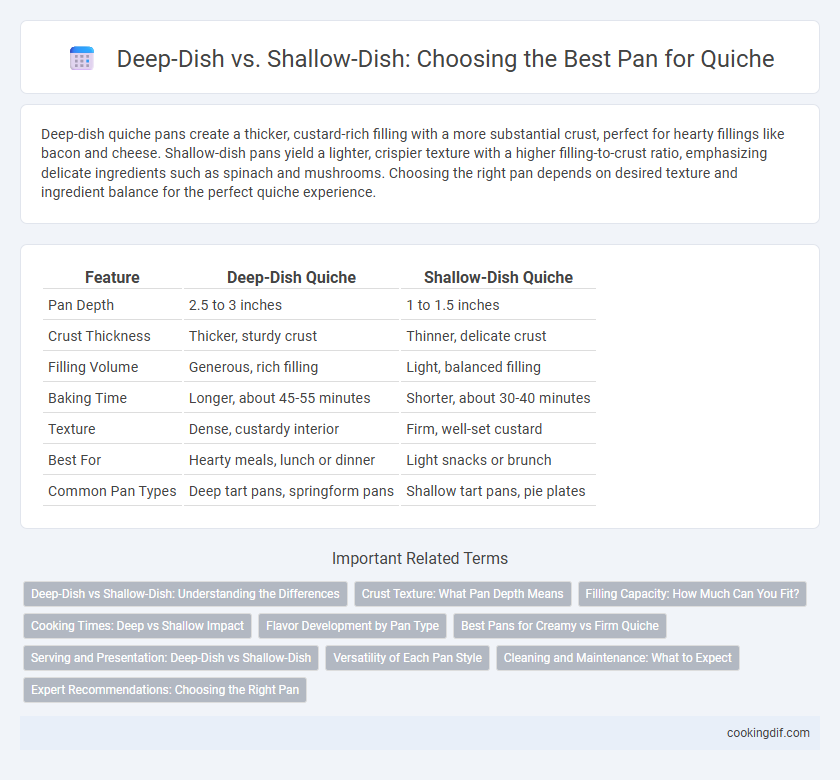 Deep-Dish vs. Shallow-Dish: Choosing the Best Pan for Quiche

Deep-dish quiche pans create a thicker, custard-rich filling with a more substantial crust, perfect for hearty fillings like bacon and cheese. Shallow-dish pans yield a lighter, crispier texture with a higher filling-to-crust ratio, emphasizing delicate ingredients such as spinach and mushrooms. Choosing the right pan depends on desired texture and ingredient balance for the perfect quiche experience.

| Feature | Deep-Dish Quiche | Shallow-Dish Quiche |
|---|---|---|
| Pan Depth | 2.5 to 3 inches | 1 to 1.5 inches |
| Crust Thickness | Thicker, sturdy crust | Thinner, delicate crust |
| Filling Volume | Generous, rich filling | Light, balanced filling |
| Baking Time | Longer, about 45-55 minutes | Shorter, about 30-40 minutes |
| Texture | Dense, custardy interior | Firm, well-set custard |
| Best For | Hearty meals, lunch or dinner | Light snacks or brunch |
| Common Pan Types | Deep tart pans, springform pans | Shallow tart pans, pie plates |

Important Related Terms

Deep-Dish vs Shallow-Dish: Understanding the Differences
Crust Texture: What Pan Depth Means
Filling Capacity: How Much Can You Fit?
Cooking Times: Deep vs Shallow Impact
Flavor Development by Pan Type
Best Pans for Creamy vs Firm Quiche
Serving and Presentation: Deep-Dish vs Shallow-Dish
Versatility of Each Pan Style
Cleaning and Maintenance: What to Expect
Expert Recommendations: Choosing the Right Pan

cookingdif.com