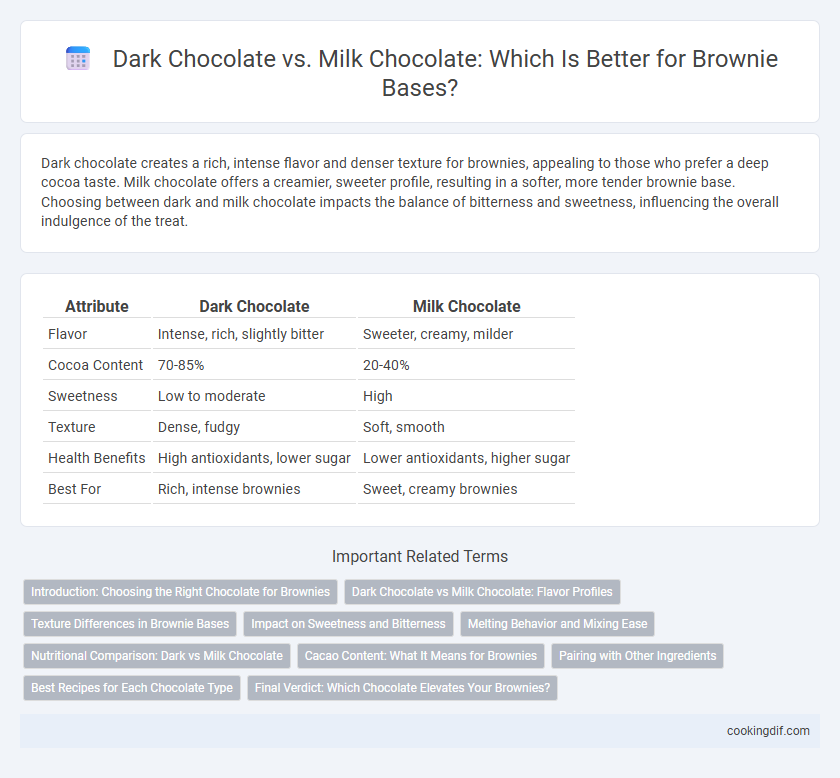 Dark Chocolate vs. Milk Chocolate: Which Is Better for Brownie Bases?

Dark chocolate creates a rich, intense flavor and denser texture for brownies, appealing to those who prefer a deep cocoa taste. Milk chocolate offers a creamier, sweeter profile, resulting in a softer, more tender brownie base. Choosing between dark and milk chocolate impacts the balance of bitterness and sweetness, influencing the overall indulgence of the treat.

| Attribute | Dark Chocolate | Milk Chocolate |
|---|---|---|
| Flavor | Intense, rich, slightly bitter | Sweeter, creamy, milder |
| Cocoa Content | 70-85% | 20-40% |
| Sweetness | Low to moderate | High |
| Texture | Dense, fudgy | Soft, smooth |
| Health Benefits | High antioxidants, lower sugar | Lower antioxidants, higher sugar |
| Best For | Rich, intense brownies | Sweet, creamy brownies |

Important Related Terms

Introduction: Choosing the Right Chocolate for Brownies
Dark Chocolate vs Milk Chocolate: Flavor Profiles
Texture Differences in Brownie Bases
Impact on Sweetness and Bitterness
Melting Behavior and Mixing Ease
Nutritional Comparison: Dark vs Milk Chocolate
Cacao Content: What It Means for Brownies
Pairing with Other Ingredients
Best Recipes for Each Chocolate Type
Final Verdict: Which Chocolate Elevates Your Brownies?

cookingdif.com