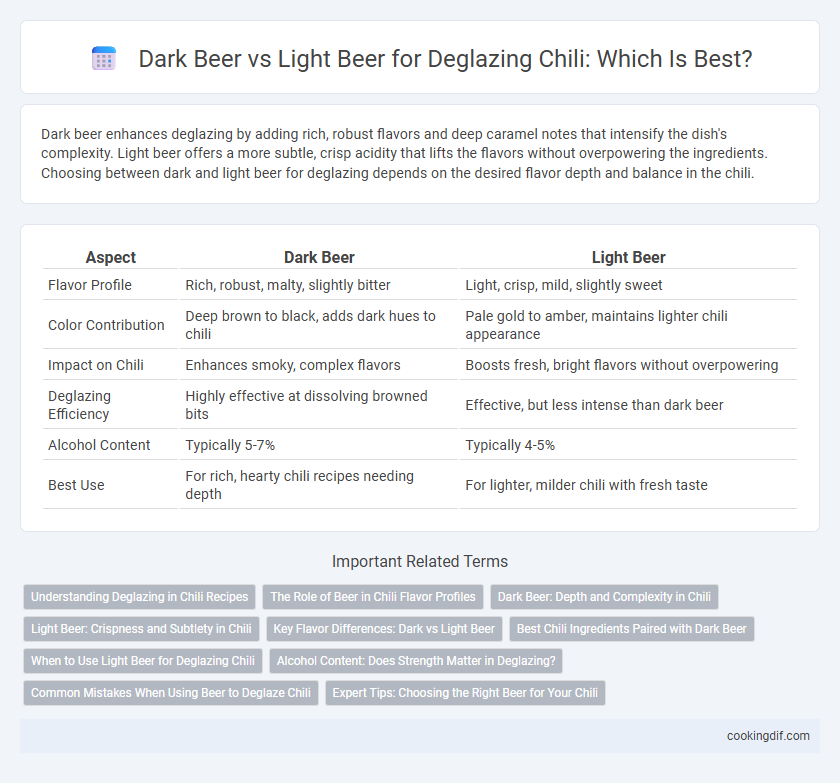 Dark Beer vs Light Beer for Deglazing Chili: Which Is Best?

Dark beer enhances deglazing by adding rich, robust flavors and deep caramel notes that intensify the dish's complexity. Light beer offers a more subtle, crisp acidity that lifts the flavors without overpowering the ingredients. Choosing between dark and light beer for deglazing depends on the desired flavor depth and balance in the chili.

| Aspect | Dark Beer | Light Beer |
|---|---|---|
| Flavor Profile | Rich, robust, malty, slightly bitter | Light, crisp, mild, slightly sweet |
| Color Contribution | Deep brown to black, adds dark hues to chili | Pale gold to amber, maintains lighter chili appearance |
| Impact on Chili | Enhances smoky, complex flavors | Boosts fresh, bright flavors without overpowering |
| Deglazing Efficiency | Highly effective at dissolving browned bits | Effective, but less intense than dark beer |
| Alcohol Content | Typically 5-7% | Typically 4-5% |
| Best Use | For rich, hearty chili recipes needing depth | For lighter, milder chili with fresh taste |

Important Related Terms

Understanding Deglazing in Chili Recipes
The Role of Beer in Chili Flavor Profiles
Dark Beer: Depth and Complexity in Chili
Light Beer: Crispness and Subtlety in Chili
Key Flavor Differences: Dark vs Light Beer
Best Chili Ingredients Paired with Dark Beer
When to Use Light Beer for Deglazing Chili
Alcohol Content: Does Strength Matter in Deglazing?
Common Mistakes When Using Beer to Deglaze Chili
Expert Tips: Choosing the Right Beer for Your Chili

cookingdif.com