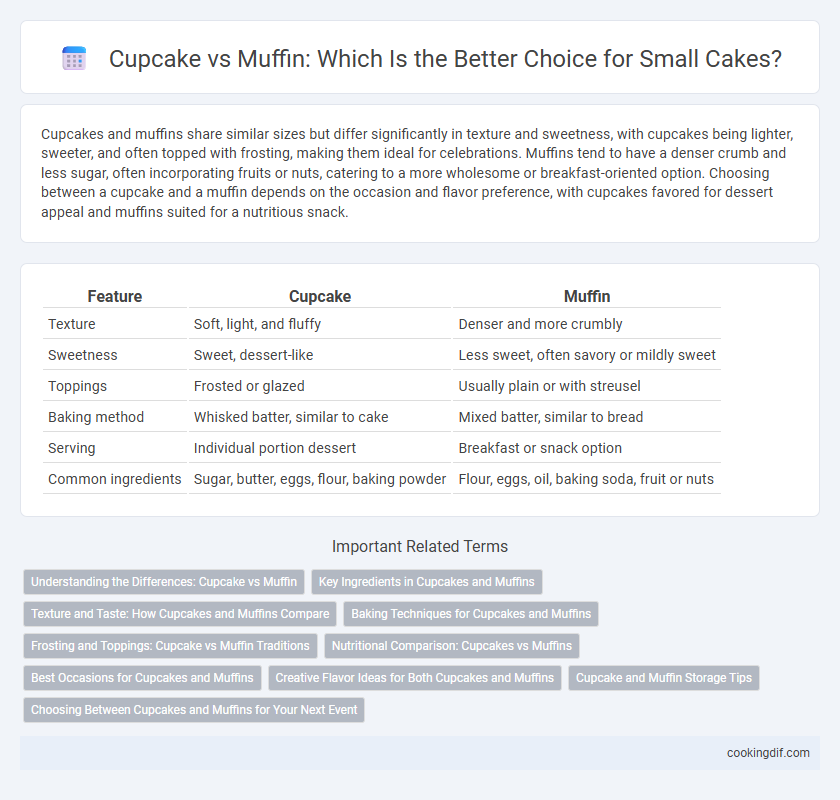 Cupcake vs Muffin: Which Is the Better Choice for Small Cakes?

Cupcakes and muffins share similar sizes but differ significantly in texture and sweetness, with cupcakes being lighter, sweeter, and often topped with frosting, making them ideal for celebrations. Muffins tend to have a denser crumb and less sugar, often incorporating fruits or nuts, catering to a more wholesome or breakfast-oriented option. Choosing between a cupcake and a muffin depends on the occasion and flavor preference, with cupcakes favored for dessert appeal and muffins suited for a nutritious snack.

| Feature | Cupcake | Muffin |
|---|---|---|
| Texture | Soft, light, and fluffy | Denser and more crumbly |
| Sweetness | Sweet, dessert-like | Less sweet, often savory or mildly sweet |
| Toppings | Frosted or glazed | Usually plain or with streusel |
| Baking method | Whisked batter, similar to cake | Mixed batter, similar to bread |
| Serving | Individual portion dessert | Breakfast or snack option |
| Common ingredients | Sugar, butter, eggs, flour, baking powder | Flour, eggs, oil, baking soda, fruit or nuts |

Important Related Terms

Understanding the Differences: Cupcake vs Muffin
Key Ingredients in Cupcakes and Muffins
Texture and Taste: How Cupcakes and Muffins Compare
Baking Techniques for Cupcakes and Muffins
Frosting and Toppings: Cupcake vs Muffin Traditions
Nutritional Comparison: Cupcakes vs Muffins
Best Occasions for Cupcakes and Muffins
Creative Flavor Ideas for Both Cupcakes and Muffins
Cupcake and Muffin Storage Tips
Choosing Between Cupcakes and Muffins for Your Next Event

cookingdif.com