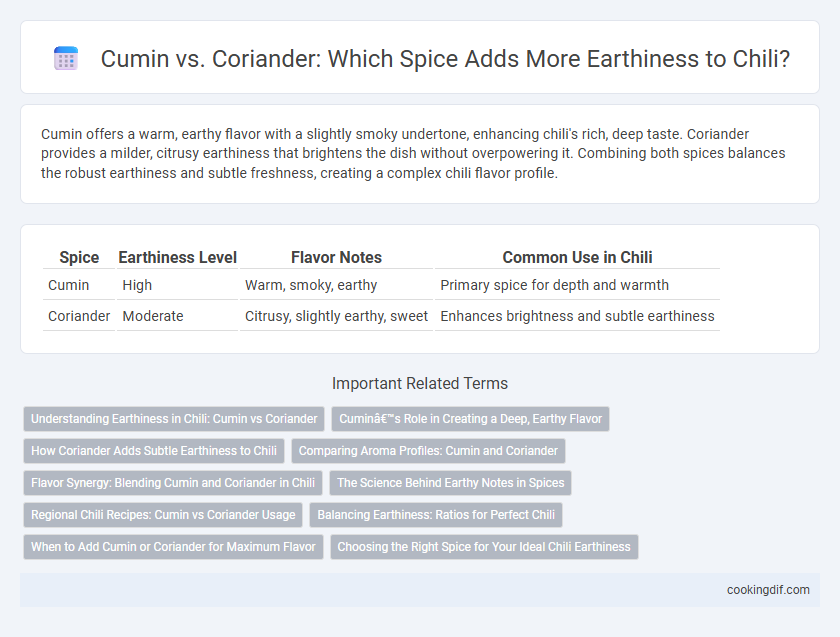 Cumin vs. Coriander: Which Spice Adds More Earthiness to Chili?

Cumin offers a warm, earthy flavor with a slightly smoky undertone, enhancing chili's rich, deep taste. Coriander provides a milder, citrusy earthiness that brightens the dish without overpowering it. Combining both spices balances the robust earthiness and subtle freshness, creating a complex chili flavor profile.

| Spice | Earthiness Level | Flavor Notes | Common Use in Chili |
|---|---|---|---|
| Cumin | High | Warm, smoky, earthy | Primary spice for depth and warmth |
| Coriander | Moderate | Citrusy, slightly earthy, sweet | Enhances brightness and subtle earthiness |

Important Related Terms

Understanding Earthiness in Chili: Cumin vs Coriander

Cuminâ€™s Role in Creating a Deep, Earthy Flavor

How Coriander Adds Subtle Earthiness to Chili

Comparing Aroma Profiles: Cumin and Coriander

Flavor Synergy: Blending Cumin and Coriander in Chili

The Science Behind Earthy Notes in Spices

Regional Chili Recipes: Cumin vs Coriander Usage

Balancing Earthiness: Ratios for Perfect Chili

When to Add Cumin or Coriander for Maximum Flavor

Choosing the Right Spice for Your Ideal Chili Earthiness

cookingdif.com