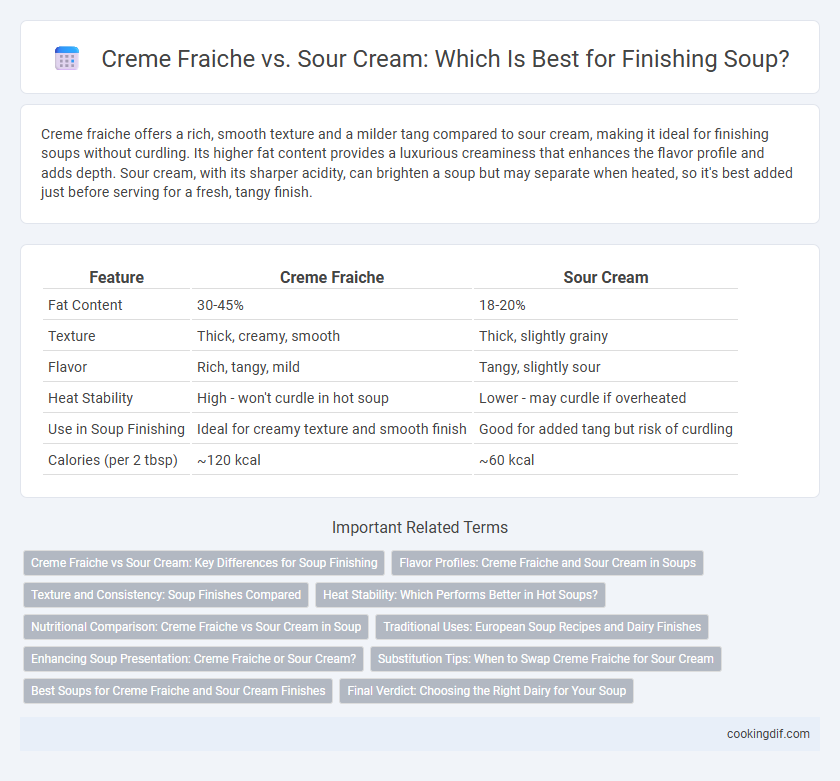 Creme Fraiche vs. Sour Cream: Which Is Best for Finishing Soup?

Creme fraiche offers a rich, smooth texture and a milder tang compared to sour cream, making it ideal for finishing soups without curdling. Its higher fat content provides a luxurious creaminess that enhances the flavor profile and adds depth. Sour cream, with its sharper acidity, can brighten a soup but may separate when heated, so it's best added just before serving for a fresh, tangy finish.

| Feature | Creme Fraiche | Sour Cream |
|---|---|---|
| Fat Content | 30-45% | 18-20% |
| Texture | Thick, creamy, smooth | Thick, slightly grainy |
| Flavor | Rich, tangy, mild | Tangy, slightly sour |
| Heat Stability | High - won't curdle in hot soup | Lower - may curdle if overheated |
| Use in Soup Finishing | Ideal for creamy texture and smooth finish | Good for added tang but risk of curdling |
| Calories (per 2 tbsp) | ~120 kcal | ~60 kcal |

Important Related Terms

Creme Fraiche vs Sour Cream: Key Differences for Soup Finishing
Flavor Profiles: Creme Fraiche and Sour Cream in Soups
Texture and Consistency: Soup Finishes Compared
Heat Stability: Which Performs Better in Hot Soups?
Nutritional Comparison: Creme Fraiche vs Sour Cream in Soup
Traditional Uses: European Soup Recipes and Dairy Finishes
Enhancing Soup Presentation: Creme Fraiche or Sour Cream?
Substitution Tips: When to Swap Creme Fraiche for Sour Cream
Best Soups for Creme Fraiche and Sour Cream Finishes
Final Verdict: Choosing the Right Dairy for Your Soup

cookingdif.com