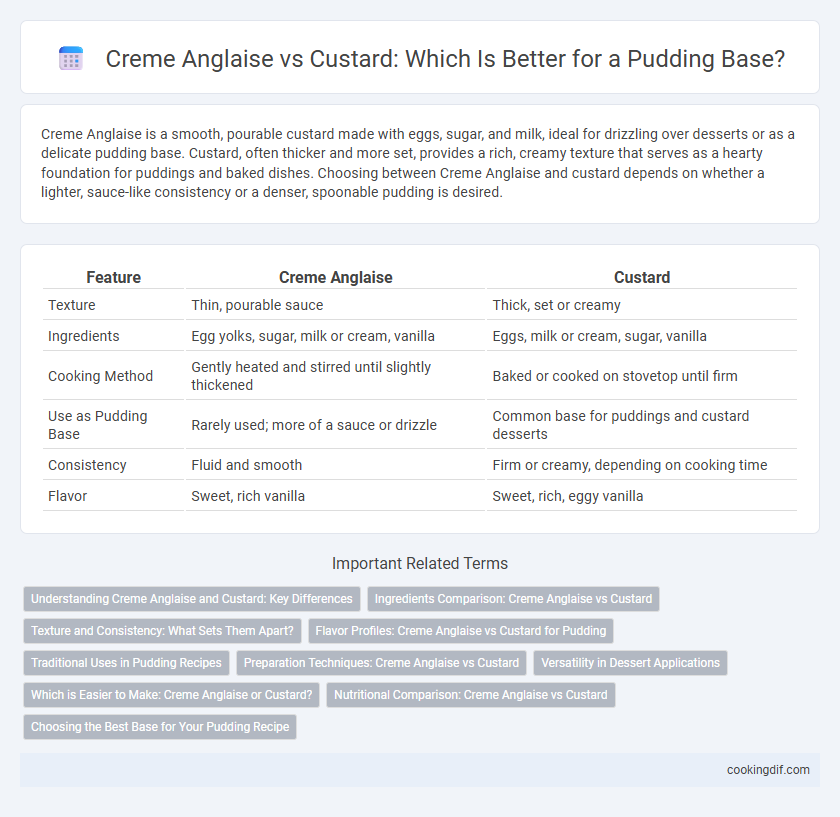 Creme Anglaise vs Custard: Which Is Better for a Pudding Base?

Creme Anglaise is a smooth, pourable custard made with eggs, sugar, and milk, ideal for drizzling over desserts or as a delicate pudding base. Custard, often thicker and more set, provides a rich, creamy texture that serves as a hearty foundation for puddings and baked dishes. Choosing between Creme Anglaise and custard depends on whether a lighter, sauce-like consistency or a denser, spoonable pudding is desired.

| Feature | Creme Anglaise | Custard |
|---|---|---|
| Texture | Thin, pourable sauce | Thick, set or creamy |
| Ingredients | Egg yolks, sugar, milk or cream, vanilla | Eggs, milk or cream, sugar, vanilla |
| Cooking Method | Gently heated and stirred until slightly thickened | Baked or cooked on stovetop until firm |
| Use as Pudding Base | Rarely used; more of a sauce or drizzle | Common base for puddings and custard desserts |
| Consistency | Fluid and smooth | Firm or creamy, depending on cooking time |
| Flavor | Sweet, rich vanilla | Sweet, rich, eggy vanilla |

Important Related Terms

Understanding Creme Anglaise and Custard: Key Differences
Ingredients Comparison: Creme Anglaise vs Custard
Texture and Consistency: What Sets Them Apart?
Flavor Profiles: Creme Anglaise vs Custard for Pudding
Traditional Uses in Pudding Recipes
Preparation Techniques: Creme Anglaise vs Custard
Versatility in Dessert Applications
Which is Easier to Make: Creme Anglaise or Custard?
Nutritional Comparison: Creme Anglaise vs Custard
Choosing the Best Base for Your Pudding Recipe

cookingdif.com