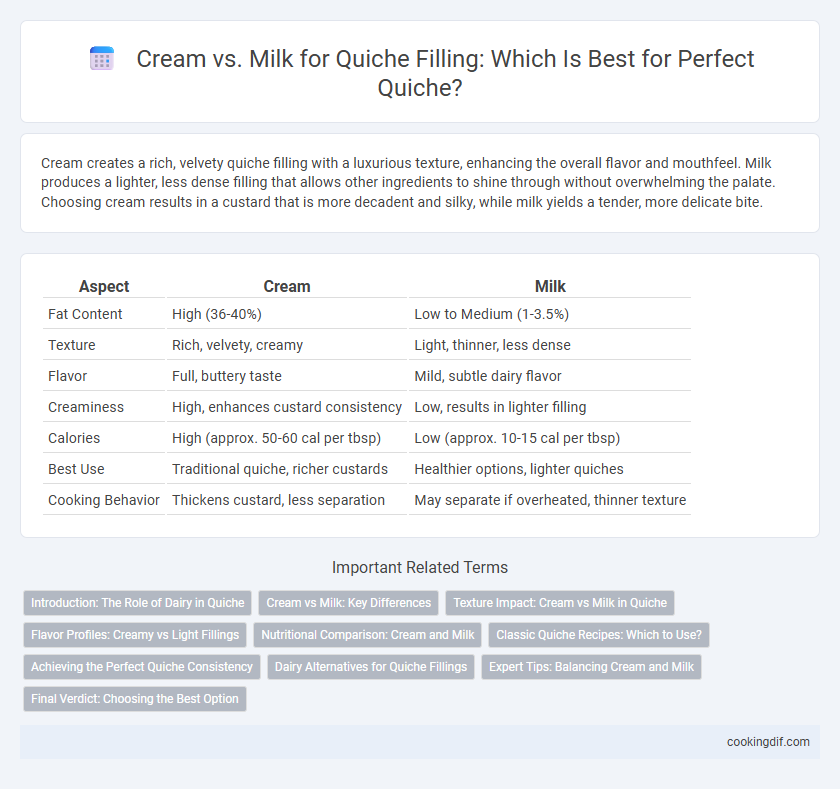 Cream vs. Milk for Quiche Filling: Which Is Best for Perfect Quiche?

Cream creates a rich, velvety quiche filling with a luxurious texture, enhancing the overall flavor and mouthfeel. Milk produces a lighter, less dense filling that allows other ingredients to shine through without overwhelming the palate. Choosing cream results in a custard that is more decadent and silky, while milk yields a tender, more delicate bite.

| Aspect | Cream | Milk |
|---|---|---|
| Fat Content | High (36-40%) | Low to Medium (1-3.5%) |
| Texture | Rich, velvety, creamy | Light, thinner, less dense |
| Flavor | Full, buttery taste | Mild, subtle dairy flavor |
| Creaminess | High, enhances custard consistency | Low, results in lighter filling |
| Calories | High (approx. 50-60 cal per tbsp) | Low (approx. 10-15 cal per tbsp) |
| Best Use | Traditional quiche, richer custards | Healthier options, lighter quiches |
| Cooking Behavior | Thickens custard, less separation | May separate if overheated, thinner texture |

Important Related Terms

Introduction: The Role of Dairy in Quiche
Cream vs Milk: Key Differences
Texture Impact: Cream vs Milk in Quiche
Flavor Profiles: Creamy vs Light Fillings
Nutritional Comparison: Cream and Milk
Classic Quiche Recipes: Which to Use?
Achieving the Perfect Quiche Consistency
Dairy Alternatives for Quiche Fillings
Expert Tips: Balancing Cream and Milk
Final Verdict: Choosing the Best Option

cookingdif.com