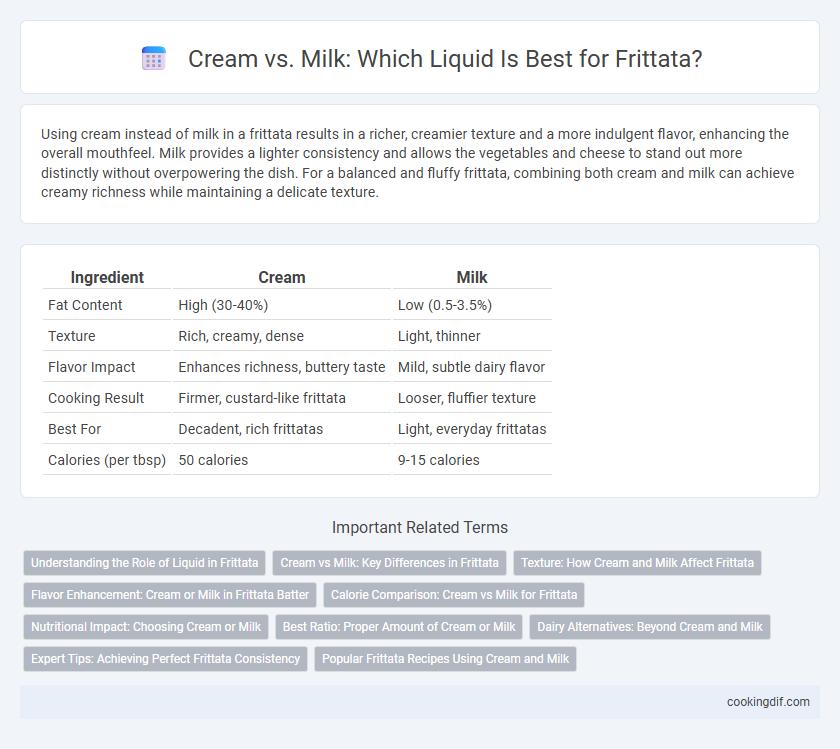 Cream vs. Milk: Which Liquid Is Best for Frittata?

Using cream instead of milk in a frittata results in a richer, creamier texture and a more indulgent flavor, enhancing the overall mouthfeel. Milk provides a lighter consistency and allows the vegetables and cheese to stand out more distinctly without overpowering the dish. For a balanced and fluffy frittata, combining both cream and milk can achieve creamy richness while maintaining a delicate texture.

| Ingredient | Cream | Milk |
|---|---|---|
| Fat Content | High (30-40%) | Low (0.5-3.5%) |
| Texture | Rich, creamy, dense | Light, thinner |
| Flavor Impact | Enhances richness, buttery taste | Mild, subtle dairy flavor |
| Cooking Result | Firmer, custard-like frittata | Looser, fluffier texture |
| Best For | Decadent, rich frittatas | Light, everyday frittatas |
| Calories (per tbsp) | 50 calories | 9-15 calories |

Important Related Terms

Understanding the Role of Liquid in Frittata
Cream vs Milk: Key Differences in Frittata
Texture: How Cream and Milk Affect Frittata
Flavor Enhancement: Cream or Milk in Frittata Batter
Calorie Comparison: Cream vs Milk for Frittata
Nutritional Impact: Choosing Cream or Milk
Best Ratio: Proper Amount of Cream or Milk
Dairy Alternatives: Beyond Cream and Milk
Expert Tips: Achieving Perfect Frittata Consistency
Popular Frittata Recipes Using Cream and Milk

cookingdif.com