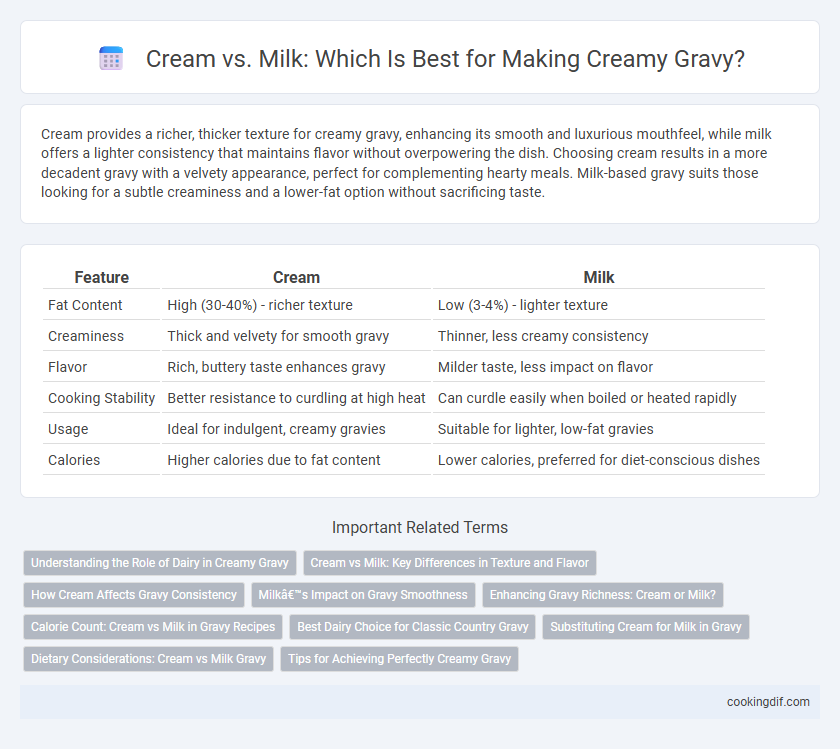 Cream vs. Milk: Which Is Best for Making Creamy Gravy?

Cream provides a richer, thicker texture for creamy gravy, enhancing its smooth and luxurious mouthfeel, while milk offers a lighter consistency that maintains flavor without overpowering the dish. Choosing cream results in a more decadent gravy with a velvety appearance, perfect for complementing hearty meals. Milk-based gravy suits those looking for a subtle creaminess and a lower-fat option without sacrificing taste.

| Feature | Cream | Milk |
|---|---|---|
| Fat Content | High (30-40%) - richer texture | Low (3-4%) - lighter texture |
| Creaminess | Thick and velvety for smooth gravy | Thinner, less creamy consistency |
| Flavor | Rich, buttery taste enhances gravy | Milder taste, less impact on flavor |
| Cooking Stability | Better resistance to curdling at high heat | Can curdle easily when boiled or heated rapidly |
| Usage | Ideal for indulgent, creamy gravies | Suitable for lighter, low-fat gravies |
| Calories | Higher calories due to fat content | Lower calories, preferred for diet-conscious dishes |

Important Related Terms

Understanding the Role of Dairy in Creamy Gravy
Cream vs Milk: Key Differences in Texture and Flavor
How Cream Affects Gravy Consistency
Milkâ€™s Impact on Gravy Smoothness
Enhancing Gravy Richness: Cream or Milk?
Calorie Count: Cream vs Milk in Gravy Recipes
Best Dairy Choice for Classic Country Gravy
Substituting Cream for Milk in Gravy
Dietary Considerations: Cream vs Milk Gravy
Tips for Achieving Perfectly Creamy Gravy

cookingdif.com