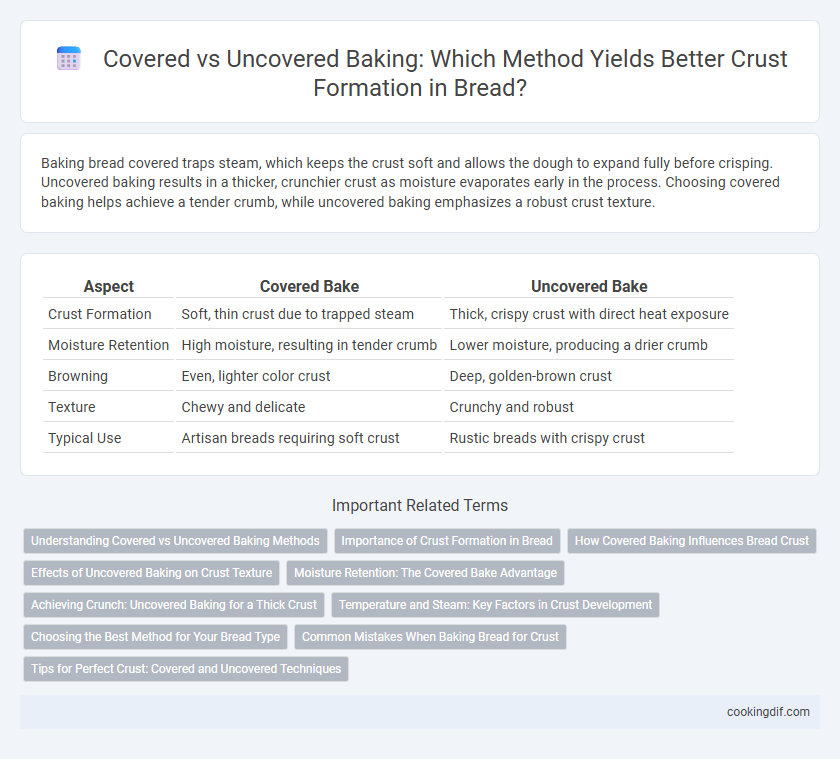 Covered vs Uncovered Baking: Which Method Yields Better Crust Formation in Bread?

Baking bread covered traps steam, which keeps the crust soft and allows the dough to expand fully before crisping. Uncovered baking results in a thicker, crunchier crust as moisture evaporates early in the process. Choosing covered baking helps achieve a tender crumb, while uncovered baking emphasizes a robust crust texture.

| Aspect | Covered Bake | Uncovered Bake |
|---|---|---|
| Crust Formation | Soft, thin crust due to trapped steam | Thick, crispy crust with direct heat exposure |
| Moisture Retention | High moisture, resulting in tender crumb | Lower moisture, producing a drier crumb |
| Browning | Even, lighter color crust | Deep, golden-brown crust |
| Texture | Chewy and delicate | Crunchy and robust |
| Typical Use | Artisan breads requiring soft crust | Rustic breads with crispy crust |

Important Related Terms

Understanding Covered vs Uncovered Baking Methods
Importance of Crust Formation in Bread
How Covered Baking Influences Bread Crust
Effects of Uncovered Baking on Crust Texture
Moisture Retention: The Covered Bake Advantage
Achieving Crunch: Uncovered Baking for a Thick Crust
Temperature and Steam: Key Factors in Crust Development
Choosing the Best Method for Your Bread Type
Common Mistakes When Baking Bread for Crust
Tips for Perfect Crust: Covered and Uncovered Techniques

cookingdif.com