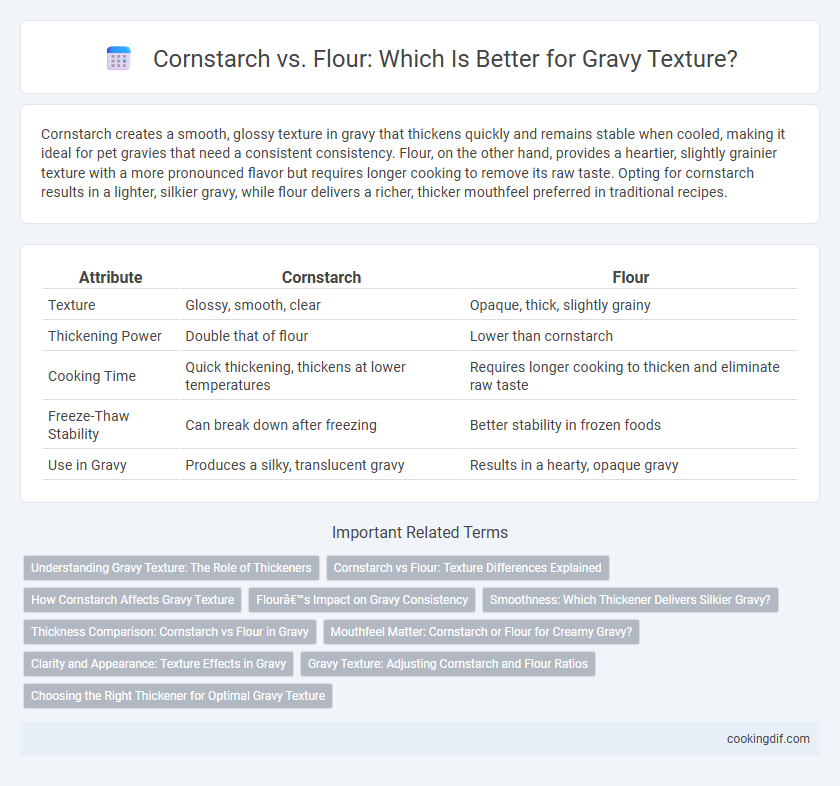 Cornstarch vs. Flour: Which Is Better for Gravy Texture?

Cornstarch creates a smooth, glossy texture in gravy that thickens quickly and remains stable when cooled, making it ideal for pet gravies that need a consistent consistency. Flour, on the other hand, provides a heartier, slightly grainier texture with a more pronounced flavor but requires longer cooking to remove its raw taste. Opting for cornstarch results in a lighter, silkier gravy, while flour delivers a richer, thicker mouthfeel preferred in traditional recipes.

| Attribute | Cornstarch | Flour |
|---|---|---|
| Texture | Glossy, smooth, clear | Opaque, thick, slightly grainy |
| Thickening Power | Double that of flour | Lower than cornstarch |
| Cooking Time | Quick thickening, thickens at lower temperatures | Requires longer cooking to thicken and eliminate raw taste |
| Freeze-Thaw Stability | Can break down after freezing | Better stability in frozen foods |
| Use in Gravy | Produces a silky, translucent gravy | Results in a hearty, opaque gravy |

Important Related Terms

Understanding Gravy Texture: The Role of Thickeners

Cornstarch vs Flour: Texture Differences Explained

How Cornstarch Affects Gravy Texture

Flourâ€™s Impact on Gravy Consistency

Smoothness: Which Thickener Delivers Silkier Gravy?

Thickness Comparison: Cornstarch vs Flour in Gravy

Mouthfeel Matter: Cornstarch or Flour for Creamy Gravy?

Clarity and Appearance: Texture Effects in Gravy

Gravy Texture: Adjusting Cornstarch and Flour Ratios

Choosing the Right Thickener for Optimal Gravy Texture

cookingdif.com