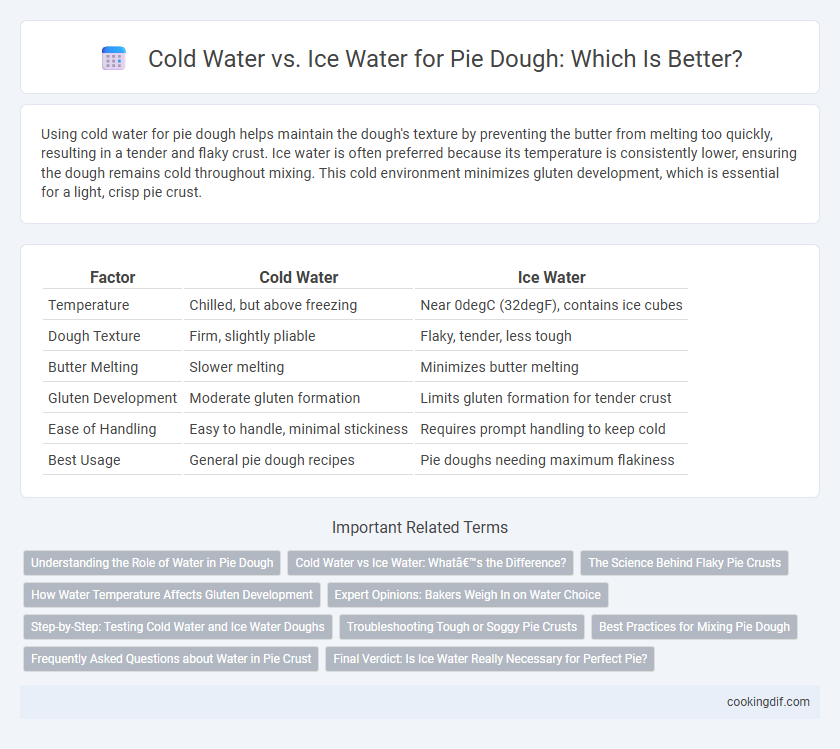 Cold Water vs. Ice Water for Pie Dough: Which Is Better?

Using cold water for pie dough helps maintain the dough's texture by preventing the butter from melting too quickly, resulting in a tender and flaky crust. Ice water is often preferred because its temperature is consistently lower, ensuring the dough remains cold throughout mixing. This cold environment minimizes gluten development, which is essential for a light, crisp pie crust.

| Factor | Cold Water | Ice Water |
|---|---|---|
| Temperature | Chilled, but above freezing | Near 0degC (32degF), contains ice cubes |
| Dough Texture | Firm, slightly pliable | Flaky, tender, less tough |
| Butter Melting | Slower melting | Minimizes butter melting |
| Gluten Development | Moderate gluten formation | Limits gluten formation for tender crust |
| Ease of Handling | Easy to handle, minimal stickiness | Requires prompt handling to keep cold |
| Best Usage | General pie dough recipes | Pie doughs needing maximum flakiness |

Important Related Terms

Understanding the Role of Water in Pie Dough
Cold Water vs Ice Water: Whatâ€™s the Difference?
The Science Behind Flaky Pie Crusts
How Water Temperature Affects Gluten Development
Expert Opinions: Bakers Weigh In on Water Choice
Step-by-Step: Testing Cold Water and Ice Water Doughs
Troubleshooting Tough or Soggy Pie Crusts
Best Practices for Mixing Pie Dough
Frequently Asked Questions about Water in Pie Crust
Final Verdict: Is Ice Water Really Necessary for Perfect Pie?

cookingdif.com