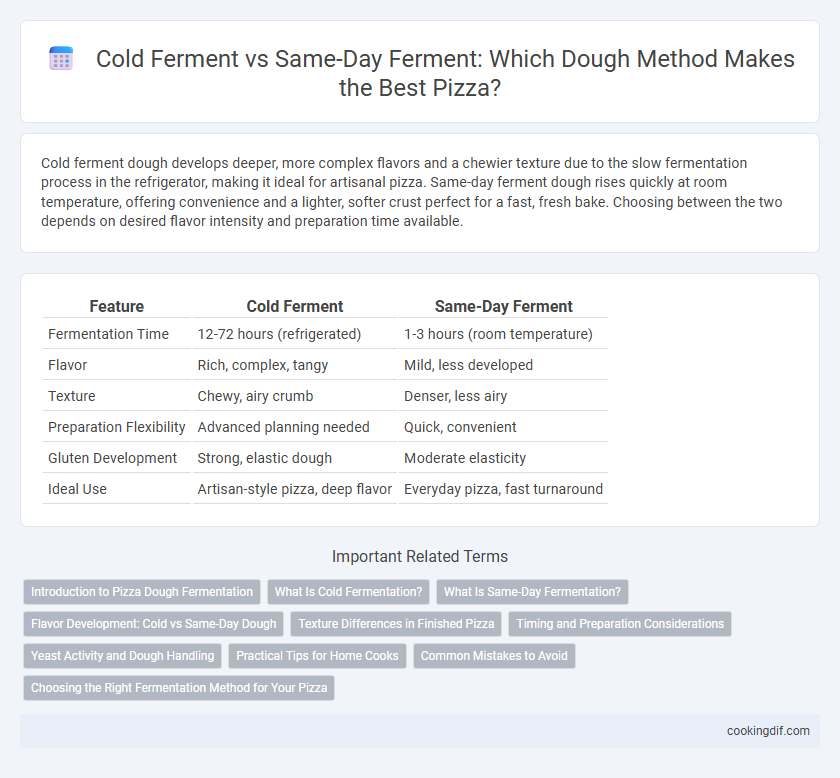 Cold Ferment vs Same-Day Ferment: Which Dough Method Makes the Best Pizza?

Cold ferment dough develops deeper, more complex flavors and a chewier texture due to the slow fermentation process in the refrigerator, making it ideal for artisanal pizza. Same-day ferment dough rises quickly at room temperature, offering convenience and a lighter, softer crust perfect for a fast, fresh bake. Choosing between the two depends on desired flavor intensity and preparation time available.

| Feature | Cold Ferment | Same-Day Ferment |
|---|---|---|
| Fermentation Time | 12-72 hours (refrigerated) | 1-3 hours (room temperature) |
| Flavor | Rich, complex, tangy | Mild, less developed |
| Texture | Chewy, airy crumb | Denser, less airy |
| Preparation Flexibility | Advanced planning needed | Quick, convenient |
| Gluten Development | Strong, elastic dough | Moderate elasticity |
| Ideal Use | Artisan-style pizza, deep flavor | Everyday pizza, fast turnaround |

Important Related Terms

Introduction to Pizza Dough Fermentation
What Is Cold Fermentation?
What Is Same-Day Fermentation?
Flavor Development: Cold vs Same-Day Dough
Texture Differences in Finished Pizza
Timing and Preparation Considerations
Yeast Activity and Dough Handling
Practical Tips for Home Cooks
Common Mistakes to Avoid
Choosing the Right Fermentation Method for Your Pizza

cookingdif.com