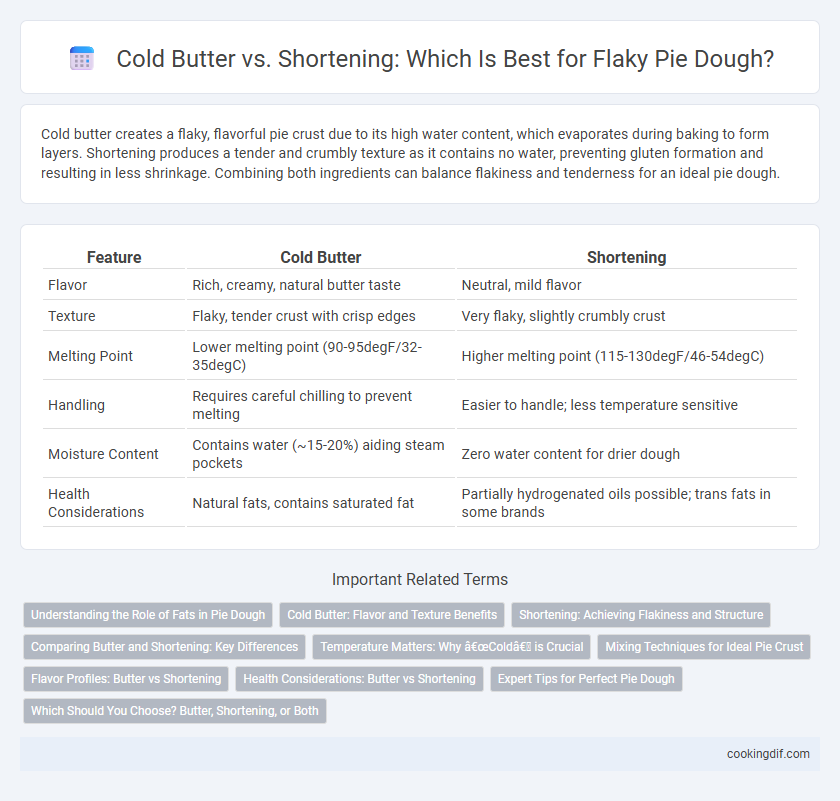 Cold Butter vs. Shortening: Which Is Best for Flaky Pie Dough?

Cold butter creates a flaky, flavorful pie crust due to its high water content, which evaporates during baking to form layers. Shortening produces a tender and crumbly texture as it contains no water, preventing gluten formation and resulting in less shrinkage. Combining both ingredients can balance flakiness and tenderness for an ideal pie dough.

| Feature | Cold Butter | Shortening |
|---|---|---|
| Flavor | Rich, creamy, natural butter taste | Neutral, mild flavor |
| Texture | Flaky, tender crust with crisp edges | Very flaky, slightly crumbly crust |
| Melting Point | Lower melting point (90-95degF/32-35degC) | Higher melting point (115-130degF/46-54degC) |
| Handling | Requires careful chilling to prevent melting | Easier to handle; less temperature sensitive |
| Moisture Content | Contains water (~15-20%) aiding steam pockets | Zero water content for drier dough |
| Health Considerations | Natural fats, contains saturated fat | Partially hydrogenated oils possible; trans fats in some brands |

Important Related Terms

Understanding the Role of Fats in Pie Dough
Cold Butter: Flavor and Texture Benefits
Shortening: Achieving Flakiness and Structure
Comparing Butter and Shortening: Key Differences
Temperature Matters: Why â€œColdâ€ is Crucial
Mixing Techniques for Ideal Pie Crust
Flavor Profiles: Butter vs Shortening
Health Considerations: Butter vs Shortening
Expert Tips for Perfect Pie Dough
Which Should You Choose? Butter, Shortening, or Both

cookingdif.com