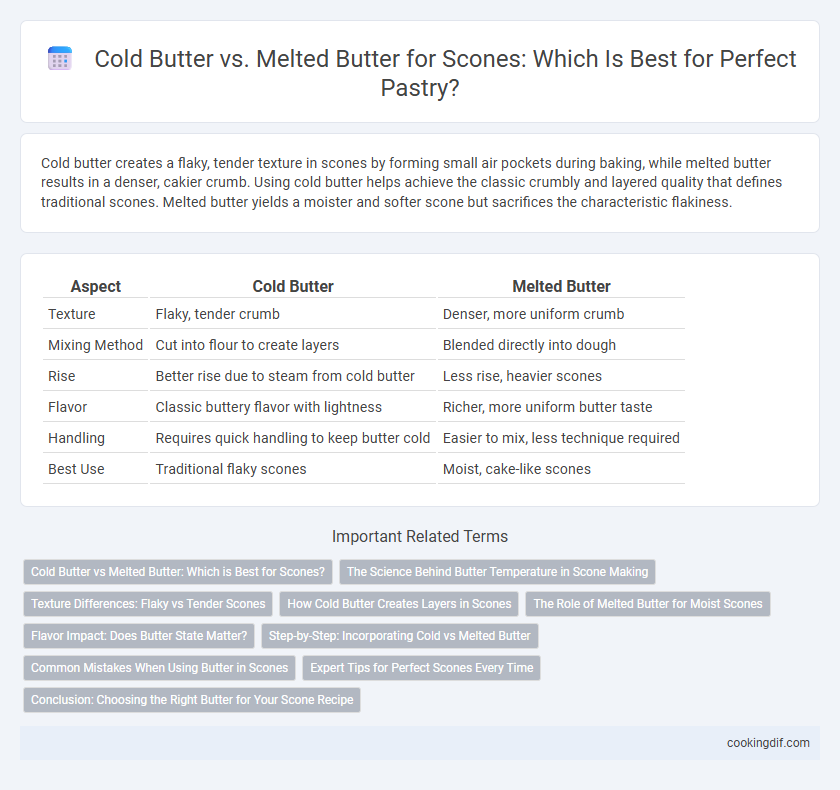 Cold Butter vs. Melted Butter for Scones: Which Is Best for Perfect Pastry?

Cold butter creates a flaky, tender texture in scones by forming small air pockets during baking, while melted butter results in a denser, cakier crumb. Using cold butter helps achieve the classic crumbly and layered quality that defines traditional scones. Melted butter yields a moister and softer scone but sacrifices the characteristic flakiness.

| Aspect | Cold Butter | Melted Butter |
|---|---|---|
| Texture | Flaky, tender crumb | Denser, more uniform crumb |
| Mixing Method | Cut into flour to create layers | Blended directly into dough |
| Rise | Better rise due to steam from cold butter | Less rise, heavier scones |
| Flavor | Classic buttery flavor with lightness | Richer, more uniform butter taste |
| Handling | Requires quick handling to keep butter cold | Easier to mix, less technique required |
| Best Use | Traditional flaky scones | Moist, cake-like scones |

Important Related Terms

Cold Butter vs Melted Butter: Which is Best for Scones?
The Science Behind Butter Temperature in Scone Making
Texture Differences: Flaky vs Tender Scones
How Cold Butter Creates Layers in Scones
The Role of Melted Butter for Moist Scones
Flavor Impact: Does Butter State Matter?
Step-by-Step: Incorporating Cold vs Melted Butter
Common Mistakes When Using Butter in Scones
Expert Tips for Perfect Scones Every Time
Conclusion: Choosing the Right Butter for Your Scone Recipe

cookingdif.com