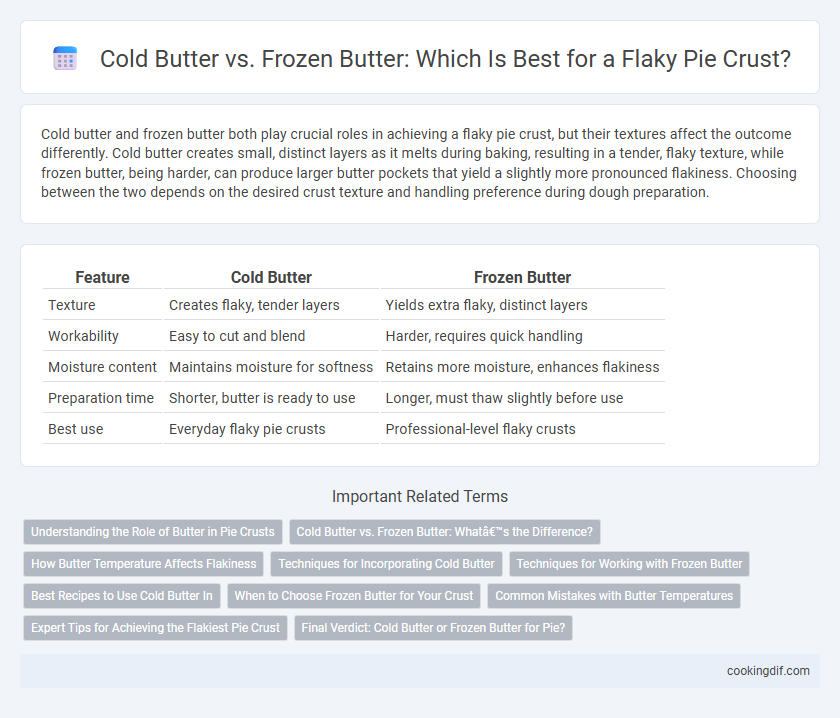 Cold Butter vs. Frozen Butter: Which Is Best for a Flaky Pie Crust?

Cold butter and frozen butter both play crucial roles in achieving a flaky pie crust, but their textures affect the outcome differently. Cold butter creates small, distinct layers as it melts during baking, resulting in a tender, flaky texture, while frozen butter, being harder, can produce larger butter pockets that yield a slightly more pronounced flakiness. Choosing between the two depends on the desired crust texture and handling preference during dough preparation.

| Feature | Cold Butter | Frozen Butter |
|---|---|---|
| Texture | Creates flaky, tender layers | Yields extra flaky, distinct layers |
| Workability | Easy to cut and blend | Harder, requires quick handling |
| Moisture content | Maintains moisture for softness | Retains more moisture, enhances flakiness |
| Preparation time | Shorter, butter is ready to use | Longer, must thaw slightly before use |
| Best use | Everyday flaky pie crusts | Professional-level flaky crusts |

Important Related Terms

Understanding the Role of Butter in Pie Crusts

Cold Butter vs. Frozen Butter: Whatâ€™s the Difference?

How Butter Temperature Affects Flakiness

Techniques for Incorporating Cold Butter

Techniques for Working with Frozen Butter

Best Recipes to Use Cold Butter In

When to Choose Frozen Butter for Your Crust

Common Mistakes with Butter Temperatures

Expert Tips for Achieving the Flakiest Pie Crust

Final Verdict: Cold Butter or Frozen Butter for Pie?

cookingdif.com