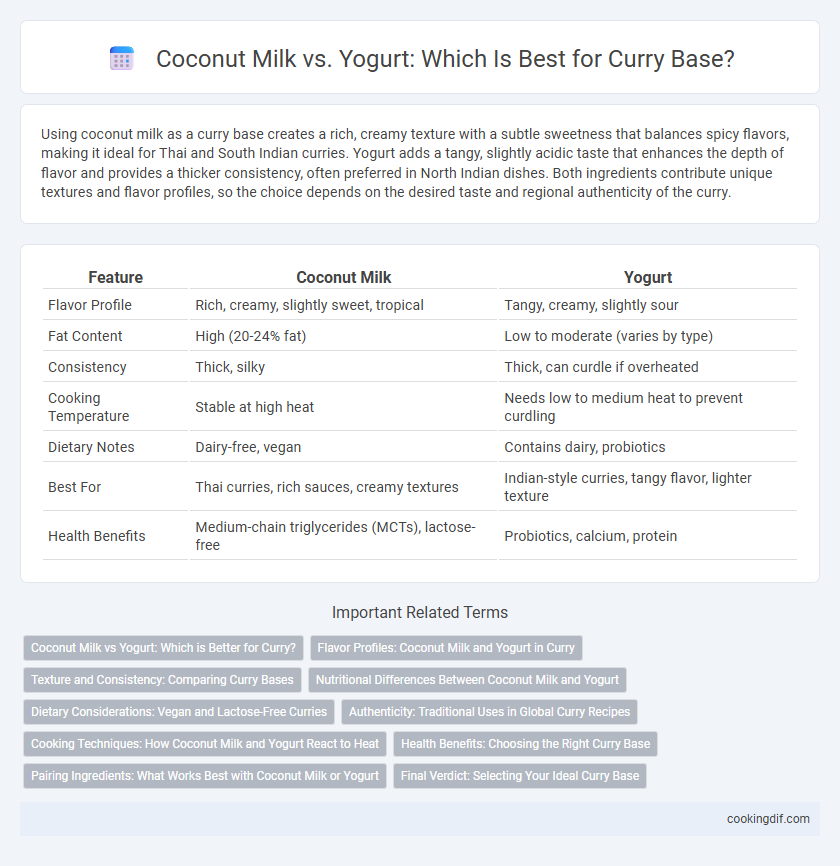 Coconut Milk vs. Yogurt: Which Is Best for Curry Base?

Using coconut milk as a curry base creates a rich, creamy texture with a subtle sweetness that balances spicy flavors, making it ideal for Thai and South Indian curries. Yogurt adds a tangy, slightly acidic taste that enhances the depth of flavor and provides a thicker consistency, often preferred in North Indian dishes. Both ingredients contribute unique textures and flavor profiles, so the choice depends on the desired taste and regional authenticity of the curry.

| Feature | Coconut Milk | Yogurt |
|---|---|---|
| Flavor Profile | Rich, creamy, slightly sweet, tropical | Tangy, creamy, slightly sour |
| Fat Content | High (20-24% fat) | Low to moderate (varies by type) |
| Consistency | Thick, silky | Thick, can curdle if overheated |
| Cooking Temperature | Stable at high heat | Needs low to medium heat to prevent curdling |
| Dietary Notes | Dairy-free, vegan | Contains dairy, probiotics |
| Best For | Thai curries, rich sauces, creamy textures | Indian-style curries, tangy flavor, lighter texture |
| Health Benefits | Medium-chain triglycerides (MCTs), lactose-free | Probiotics, calcium, protein |

Important Related Terms

Coconut Milk vs Yogurt: Which is Better for Curry?
Flavor Profiles: Coconut Milk and Yogurt in Curry
Texture and Consistency: Comparing Curry Bases
Nutritional Differences Between Coconut Milk and Yogurt
Dietary Considerations: Vegan and Lactose-Free Curries
Authenticity: Traditional Uses in Global Curry Recipes
Cooking Techniques: How Coconut Milk and Yogurt React to Heat
Health Benefits: Choosing the Right Curry Base
Pairing Ingredients: What Works Best with Coconut Milk or Yogurt
Final Verdict: Selecting Your Ideal Curry Base

cookingdif.com