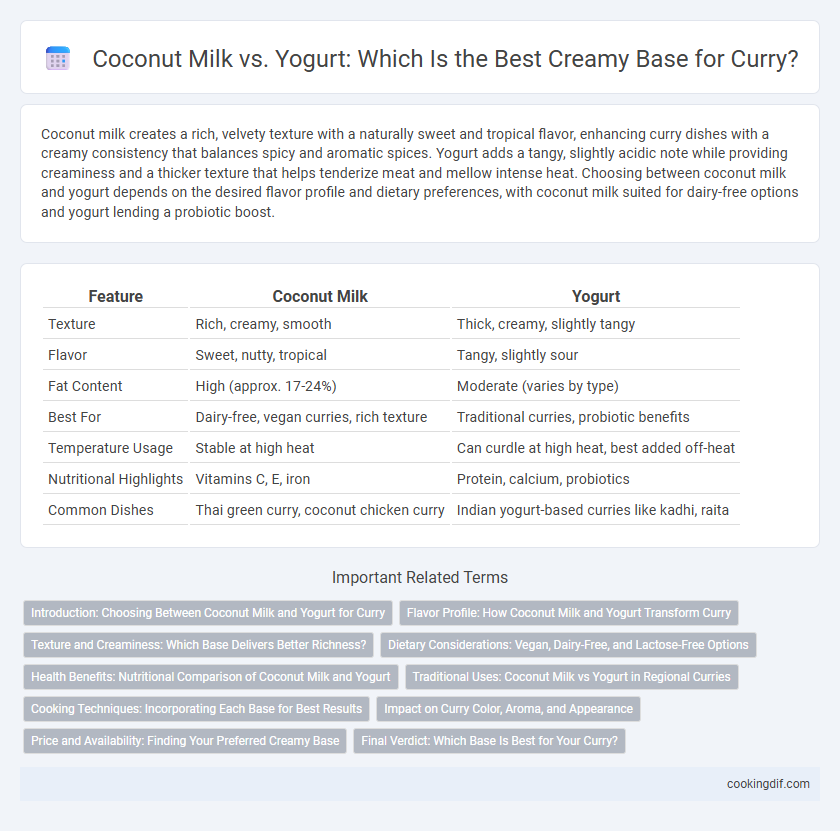 Coconut Milk vs. Yogurt: Which Is the Best Creamy Base for Curry?

Coconut milk creates a rich, velvety texture with a naturally sweet and tropical flavor, enhancing curry dishes with a creamy consistency that balances spicy and aromatic spices. Yogurt adds a tangy, slightly acidic note while providing creaminess and a thicker texture that helps tenderize meat and mellow intense heat. Choosing between coconut milk and yogurt depends on the desired flavor profile and dietary preferences, with coconut milk suited for dairy-free options and yogurt lending a probiotic boost.

| Feature | Coconut Milk | Yogurt |
|---|---|---|
| Texture | Rich, creamy, smooth | Thick, creamy, slightly tangy |
| Flavor | Sweet, nutty, tropical | Tangy, slightly sour |
| Fat Content | High (approx. 17-24%) | Moderate (varies by type) |
| Best For | Dairy-free, vegan curries, rich texture | Traditional curries, probiotic benefits |
| Temperature Usage | Stable at high heat | Can curdle at high heat, best added off-heat |
| Nutritional Highlights | Vitamins C, E, iron | Protein, calcium, probiotics |
| Common Dishes | Thai green curry, coconut chicken curry | Indian yogurt-based curries like kadhi, raita |

Important Related Terms

Introduction: Choosing Between Coconut Milk and Yogurt for Curry
Flavor Profile: How Coconut Milk and Yogurt Transform Curry
Texture and Creaminess: Which Base Delivers Better Richness?
Dietary Considerations: Vegan, Dairy-Free, and Lactose-Free Options
Health Benefits: Nutritional Comparison of Coconut Milk and Yogurt
Traditional Uses: Coconut Milk vs Yogurt in Regional Curries
Cooking Techniques: Incorporating Each Base for Best Results
Impact on Curry Color, Aroma, and Appearance
Price and Availability: Finding Your Preferred Creamy Base
Final Verdict: Which Base Is Best for Your Curry?

cookingdif.com