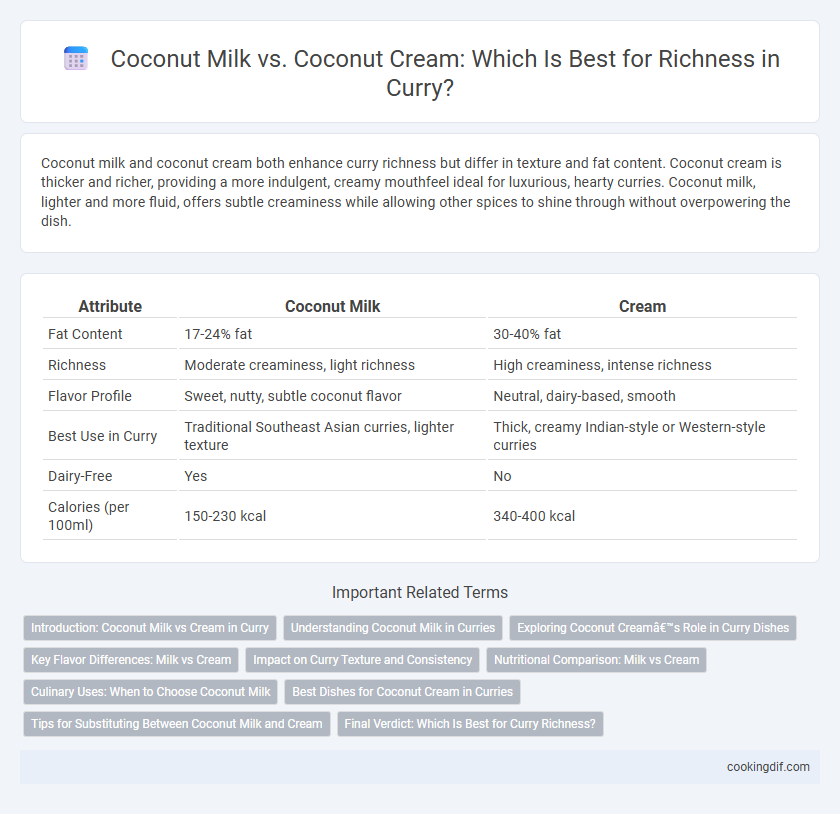 Coconut Milk vs. Coconut Cream: Which Is Best for Richness in Curry?

Coconut milk and coconut cream both enhance curry richness but differ in texture and fat content. Coconut cream is thicker and richer, providing a more indulgent, creamy mouthfeel ideal for luxurious, hearty curries. Coconut milk, lighter and more fluid, offers subtle creaminess while allowing other spices to shine through without overpowering the dish.

| Attribute | Coconut Milk | Cream |
|---|---|---|
| Fat Content | 17-24% fat | 30-40% fat |
| Richness | Moderate creaminess, light richness | High creaminess, intense richness |
| Flavor Profile | Sweet, nutty, subtle coconut flavor | Neutral, dairy-based, smooth |
| Best Use in Curry | Traditional Southeast Asian curries, lighter texture | Thick, creamy Indian-style or Western-style curries |
| Dairy-Free | Yes | No |
| Calories (per 100ml) | 150-230 kcal | 340-400 kcal |

Important Related Terms

Introduction: Coconut Milk vs Cream in Curry
Understanding Coconut Milk in Curries
Exploring Coconut Creamâ€™s Role in Curry Dishes
Key Flavor Differences: Milk vs Cream
Impact on Curry Texture and Consistency
Nutritional Comparison: Milk vs Cream
Culinary Uses: When to Choose Coconut Milk
Best Dishes for Coconut Cream in Curries
Tips for Substituting Between Coconut Milk and Cream
Final Verdict: Which Is Best for Curry Richness?

cookingdif.com