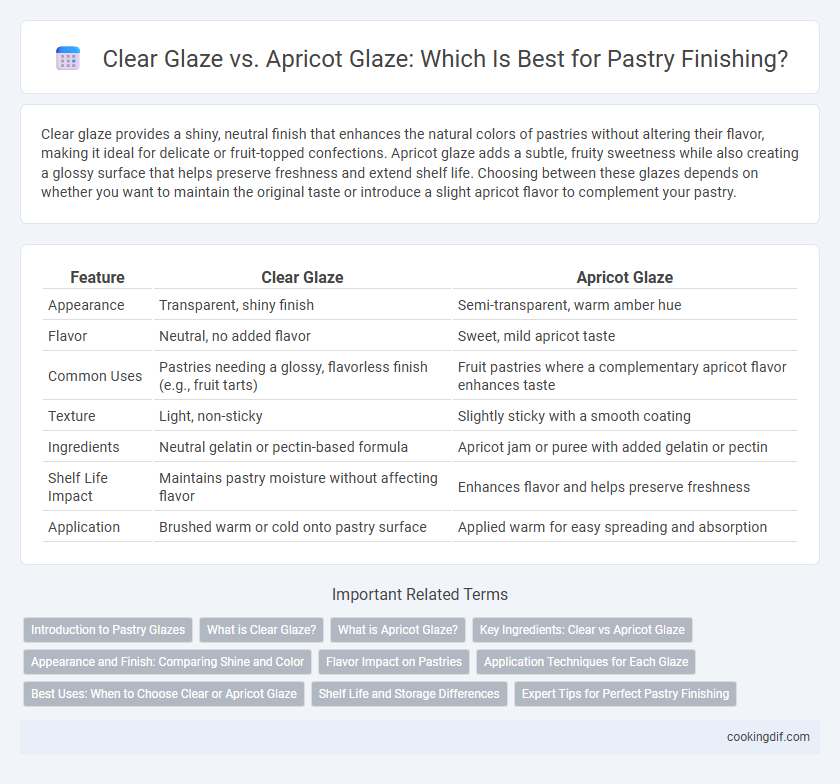 Clear Glaze vs. Apricot Glaze: Which Is Best for Pastry Finishing?

Clear glaze provides a shiny, neutral finish that enhances the natural colors of pastries without altering their flavor, making it ideal for delicate or fruit-topped confections. Apricot glaze adds a subtle, fruity sweetness while also creating a glossy surface that helps preserve freshness and extend shelf life. Choosing between these glazes depends on whether you want to maintain the original taste or introduce a slight apricot flavor to complement your pastry.

| Feature | Clear Glaze | Apricot Glaze |
|---|---|---|
| Appearance | Transparent, shiny finish | Semi-transparent, warm amber hue |
| Flavor | Neutral, no added flavor | Sweet, mild apricot taste |
| Common Uses | Pastries needing a glossy, flavorless finish (e.g., fruit tarts) | Fruit pastries where a complementary apricot flavor enhances taste |
| Texture | Light, non-sticky | Slightly sticky with a smooth coating |
| Ingredients | Neutral gelatin or pectin-based formula | Apricot jam or puree with added gelatin or pectin |
| Shelf Life Impact | Maintains pastry moisture without affecting flavor | Enhances flavor and helps preserve freshness |
| Application | Brushed warm or cold onto pastry surface | Applied warm for easy spreading and absorption |

Important Related Terms

Introduction to Pastry Glazes
What is Clear Glaze?
What is Apricot Glaze?
Key Ingredients: Clear vs Apricot Glaze
Appearance and Finish: Comparing Shine and Color
Flavor Impact on Pastries
Application Techniques for Each Glaze
Best Uses: When to Choose Clear or Apricot Glaze
Shelf Life and Storage Differences
Expert Tips for Perfect Pastry Finishing

cookingdif.com