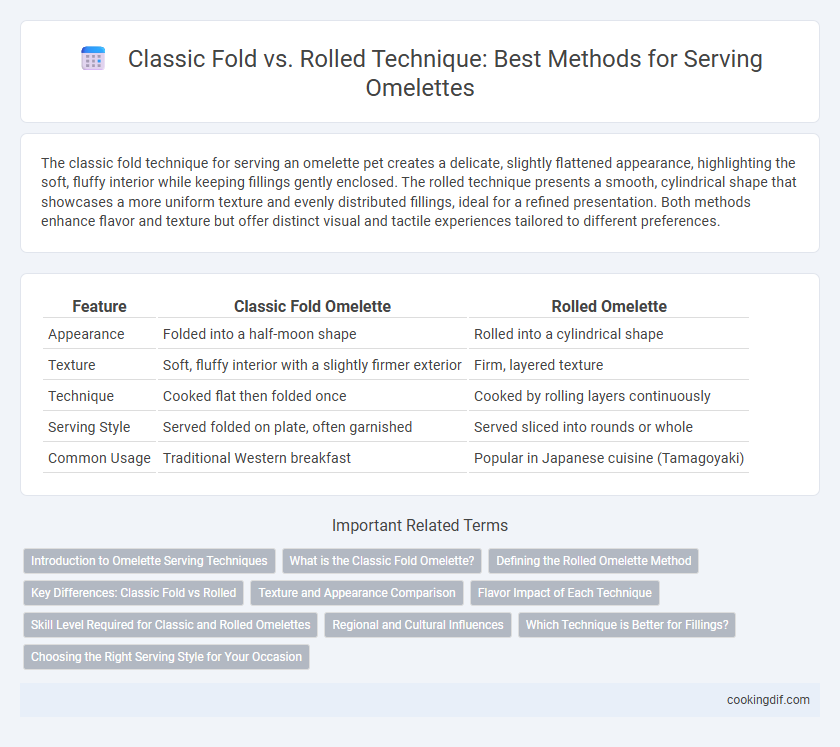 Classic Fold vs. Rolled Technique: Best Methods for Serving Omelettes

The classic fold technique for serving an omelette pet creates a delicate, slightly flattened appearance, highlighting the soft, fluffy interior while keeping fillings gently enclosed. The rolled technique presents a smooth, cylindrical shape that showcases a more uniform texture and evenly distributed fillings, ideal for a refined presentation. Both methods enhance flavor and texture but offer distinct visual and tactile experiences tailored to different preferences.

| Feature | Classic Fold Omelette | Rolled Omelette |
|---|---|---|
| Appearance | Folded into a half-moon shape | Rolled into a cylindrical shape |
| Texture | Soft, fluffy interior with a slightly firmer exterior | Firm, layered texture |
| Technique | Cooked flat then folded once | Cooked by rolling layers continuously |
| Serving Style | Served folded on plate, often garnished | Served sliced into rounds or whole |
| Common Usage | Traditional Western breakfast | Popular in Japanese cuisine (Tamagoyaki) |

Important Related Terms

Introduction to Omelette Serving Techniques
What is the Classic Fold Omelette?
Defining the Rolled Omelette Method
Key Differences: Classic Fold vs Rolled
Texture and Appearance Comparison
Flavor Impact of Each Technique
Skill Level Required for Classic and Rolled Omelettes
Regional and Cultural Influences
Which Technique is Better for Fillings?
Choosing the Right Serving Style for Your Occasion

cookingdif.com